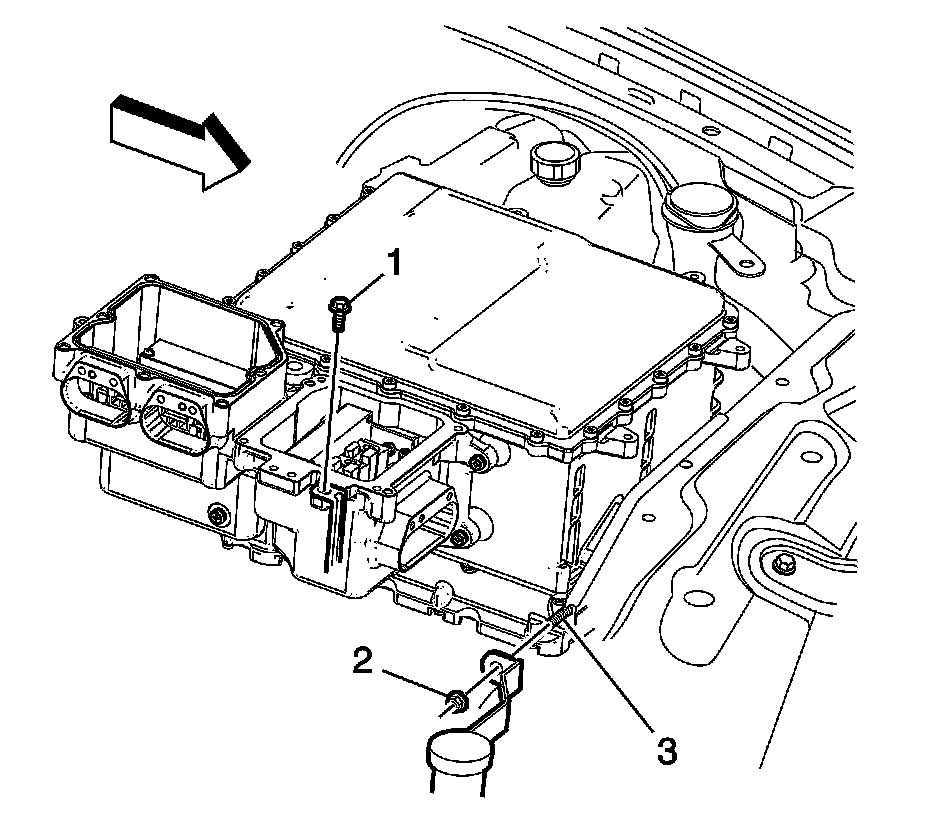 1
2
3