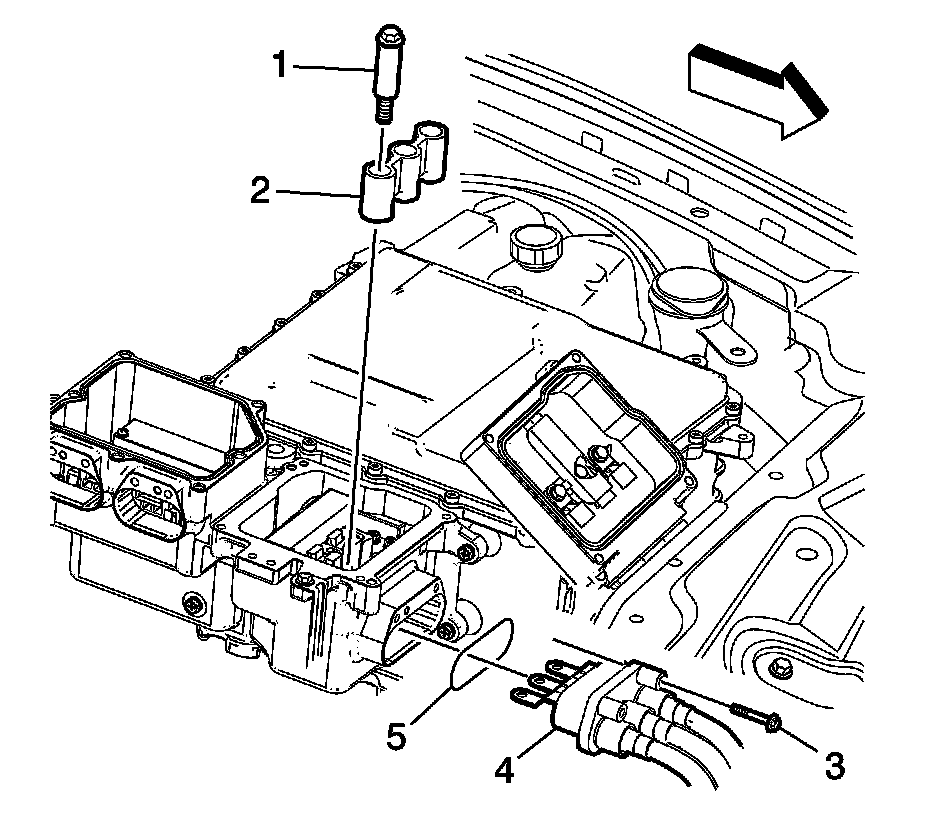 1
2
5
4
3