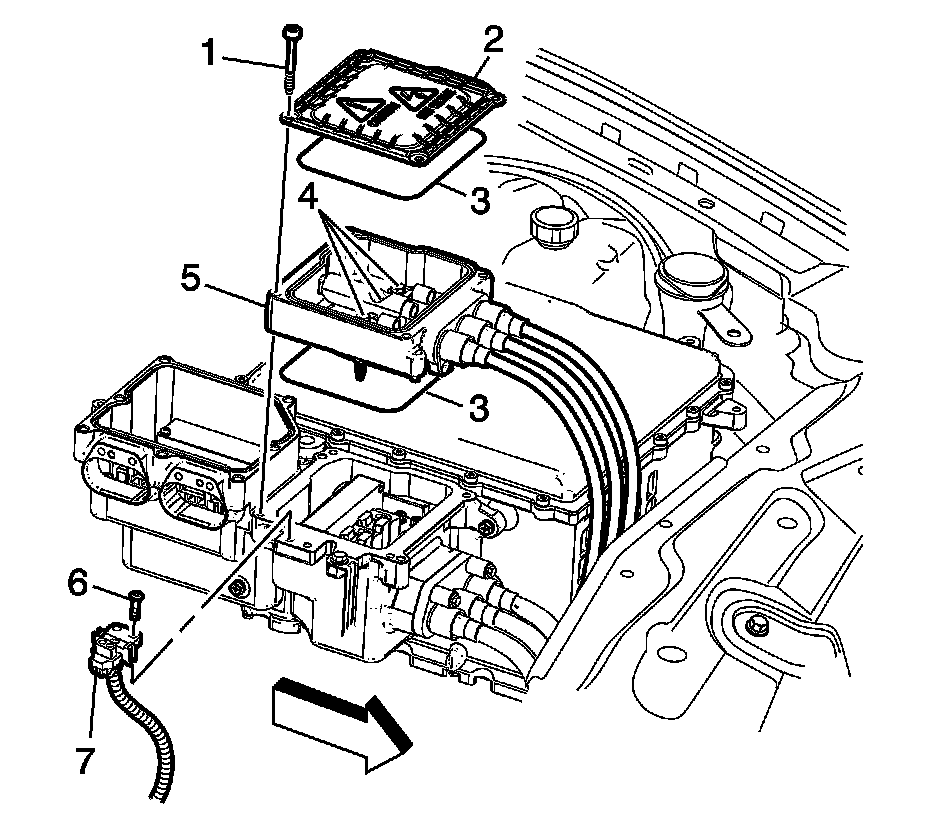 1
2
3
4
5
3
6
7