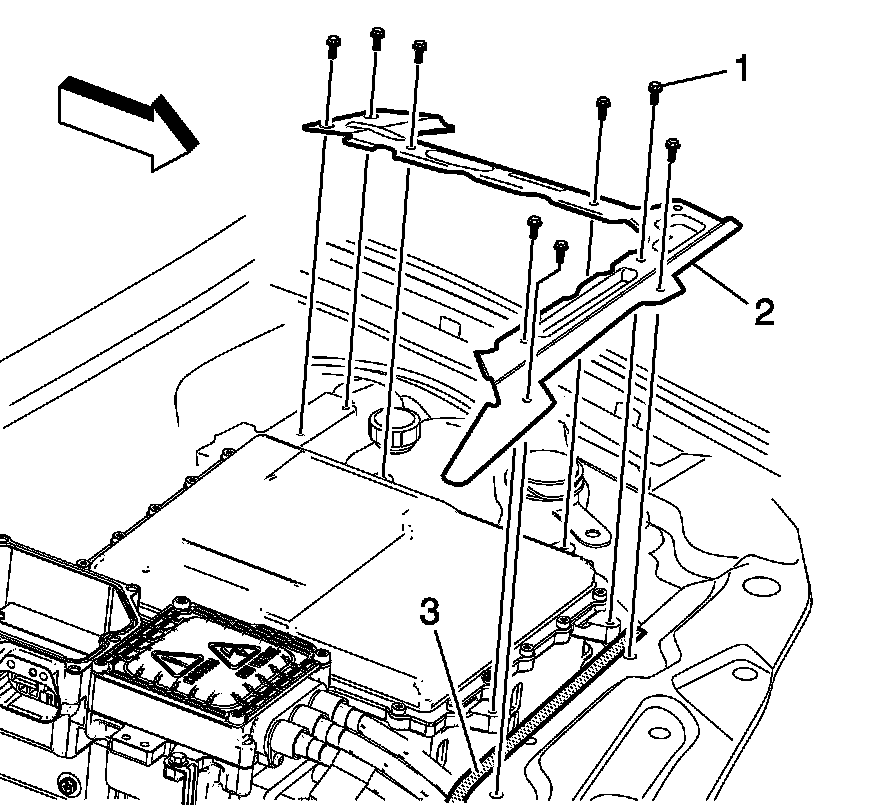 1
2
3