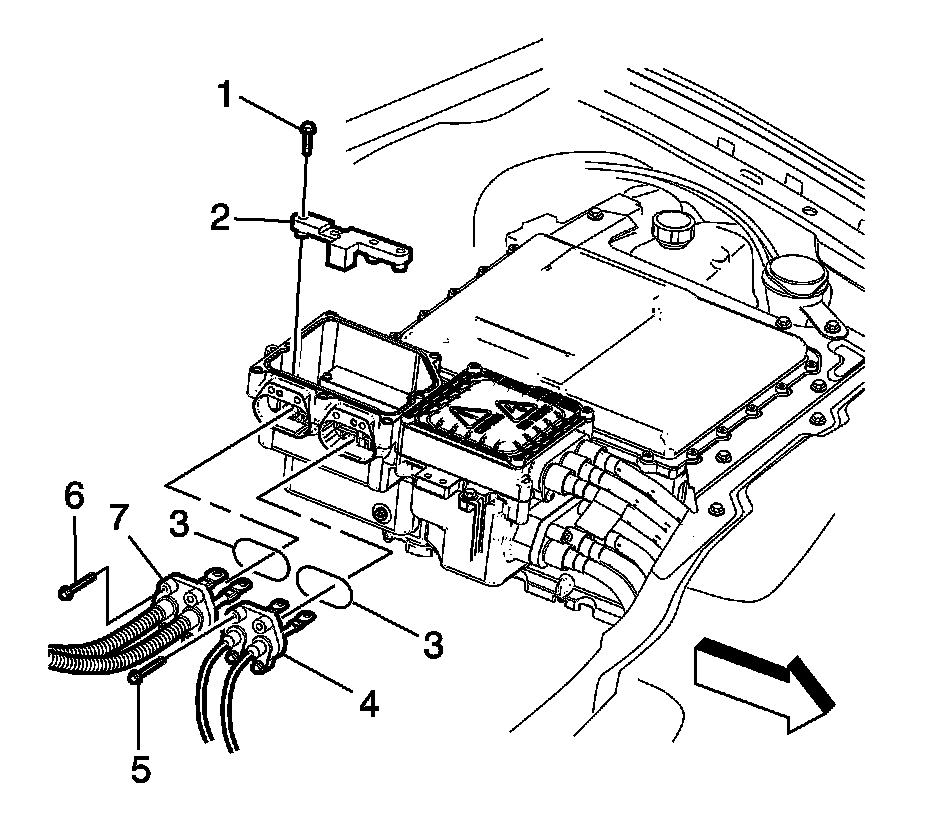 1
2
6
7
3
3
4
5