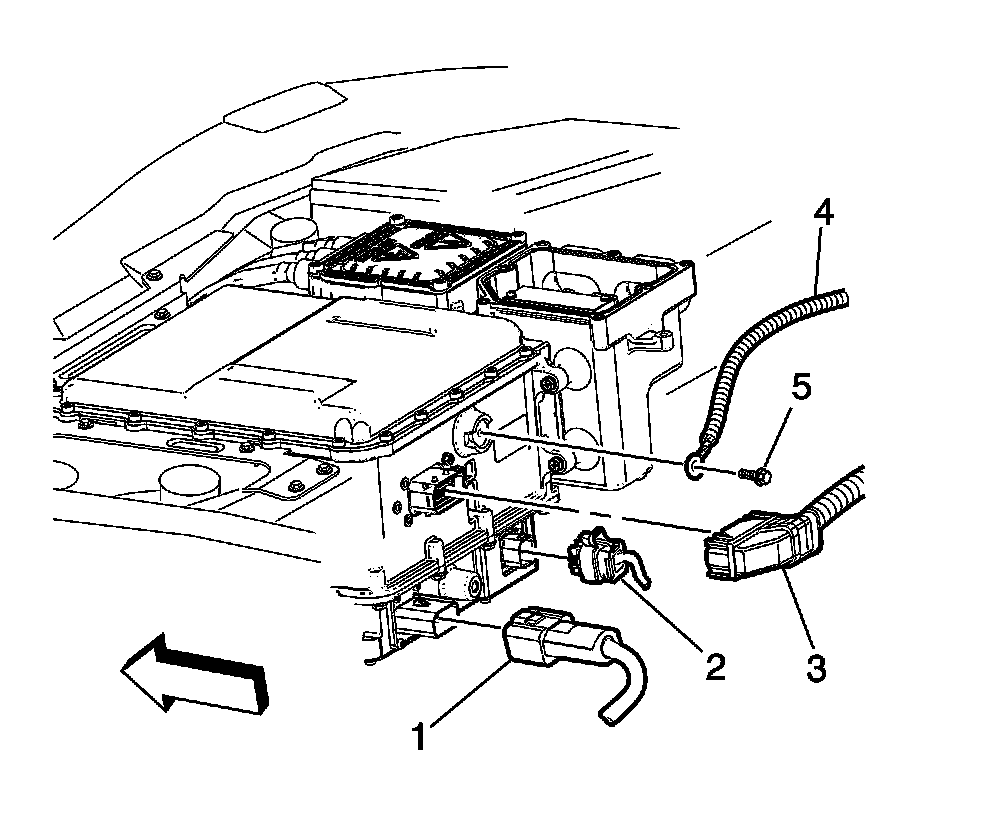 4
5
3
2
1