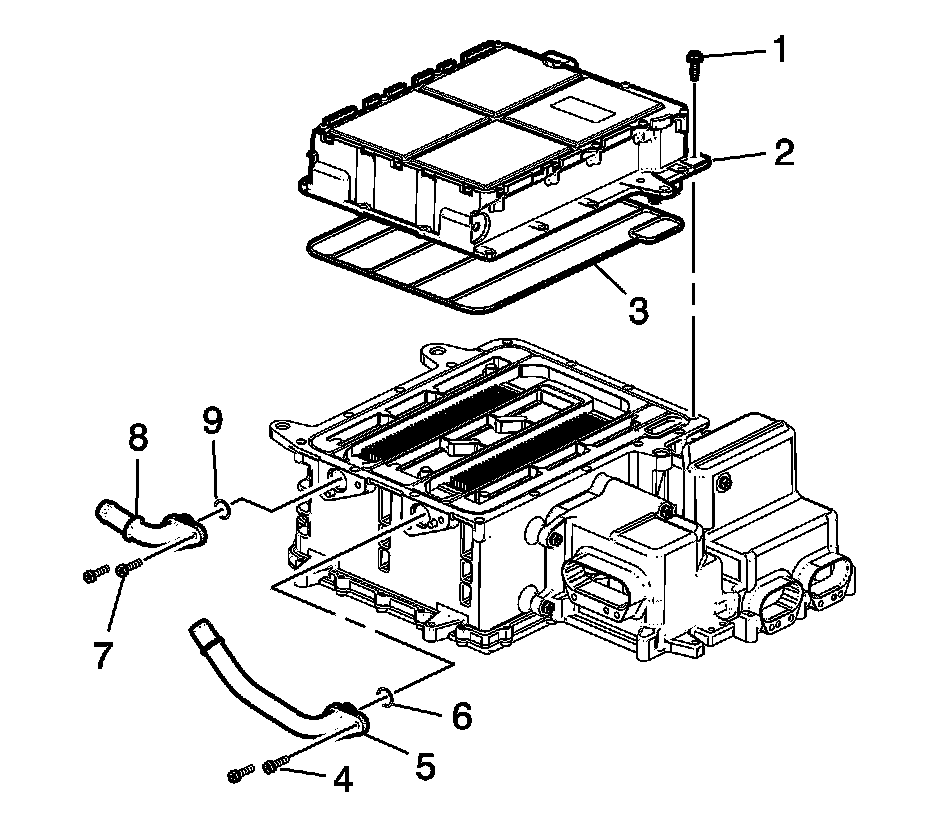 1
2
3
9
8
7
6
5
4