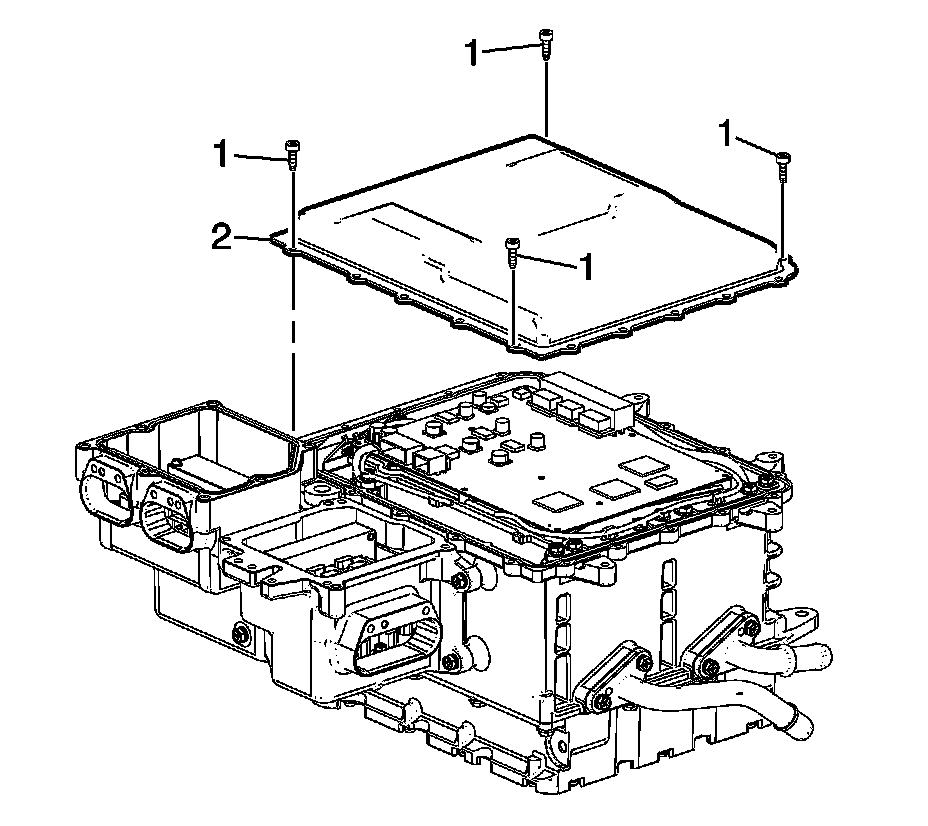 1
1
1
2
1