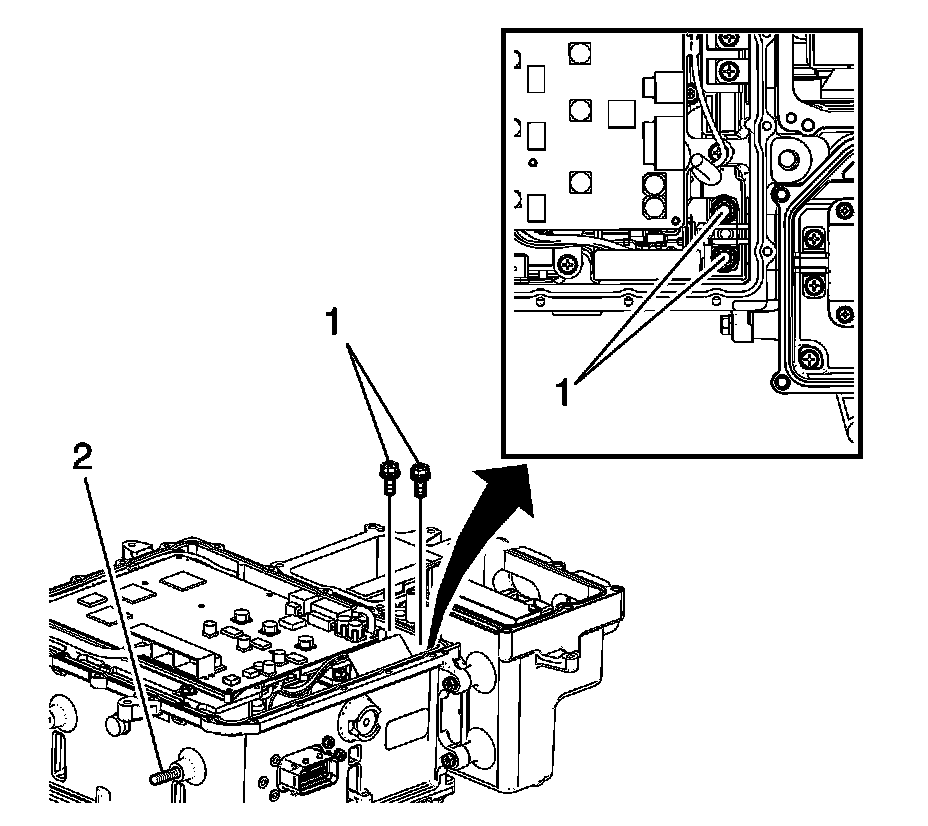 1
1
2