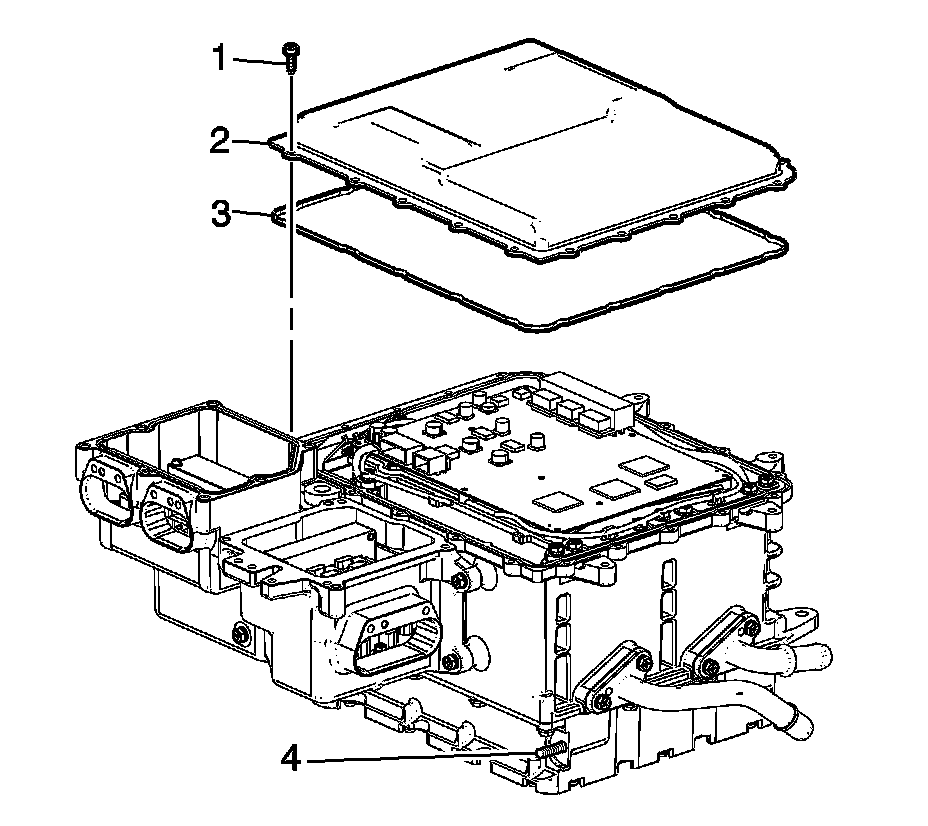 1
2
3
4