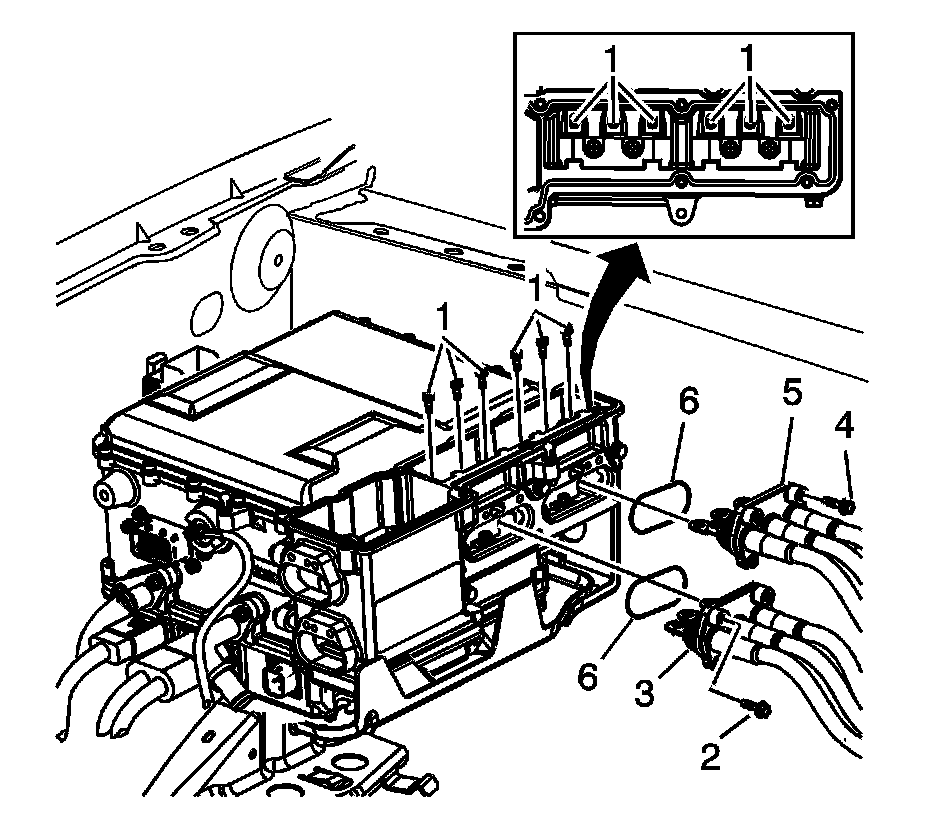 1
1
1
1
6
5
4
6
3
2