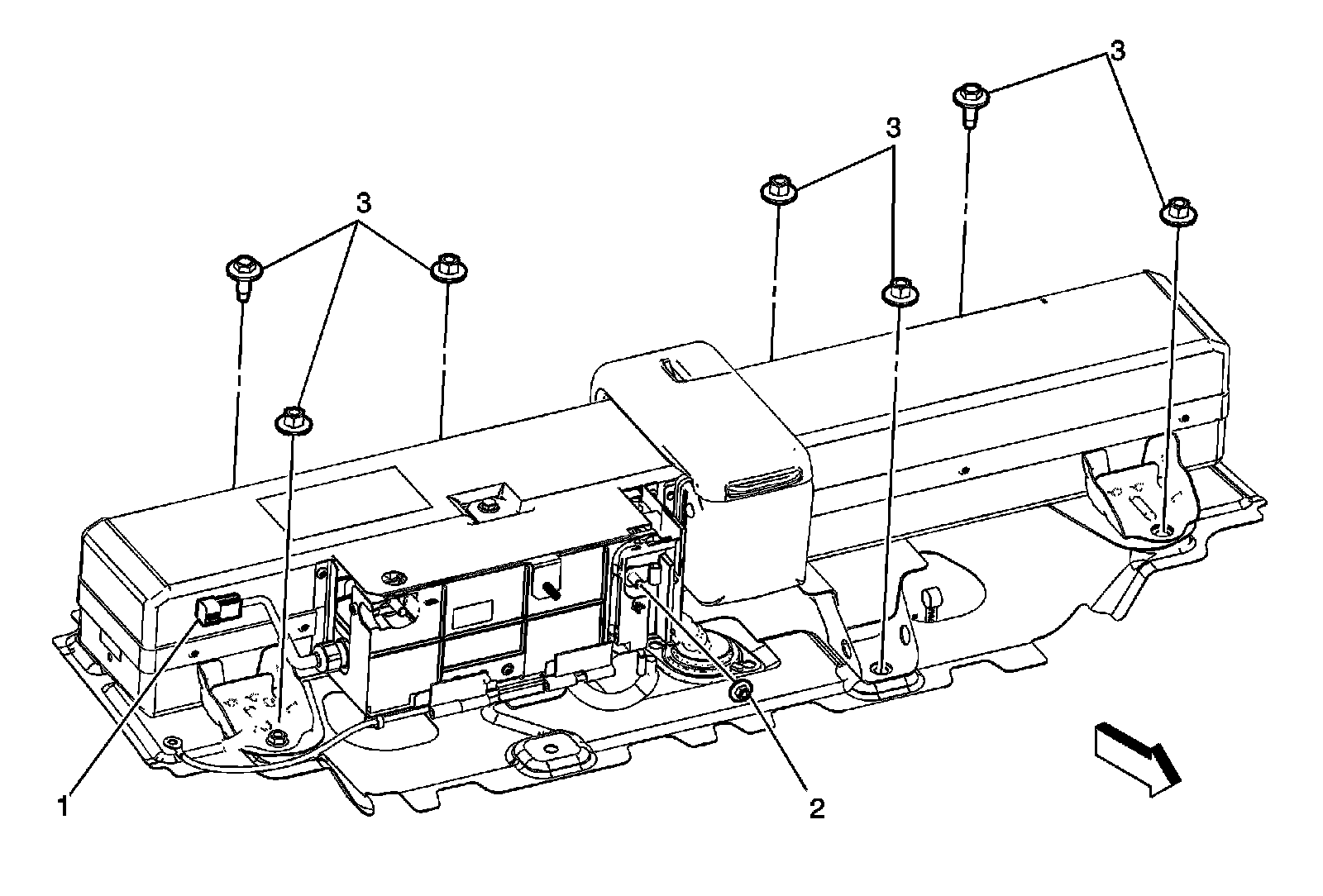 3
3
3
1
2