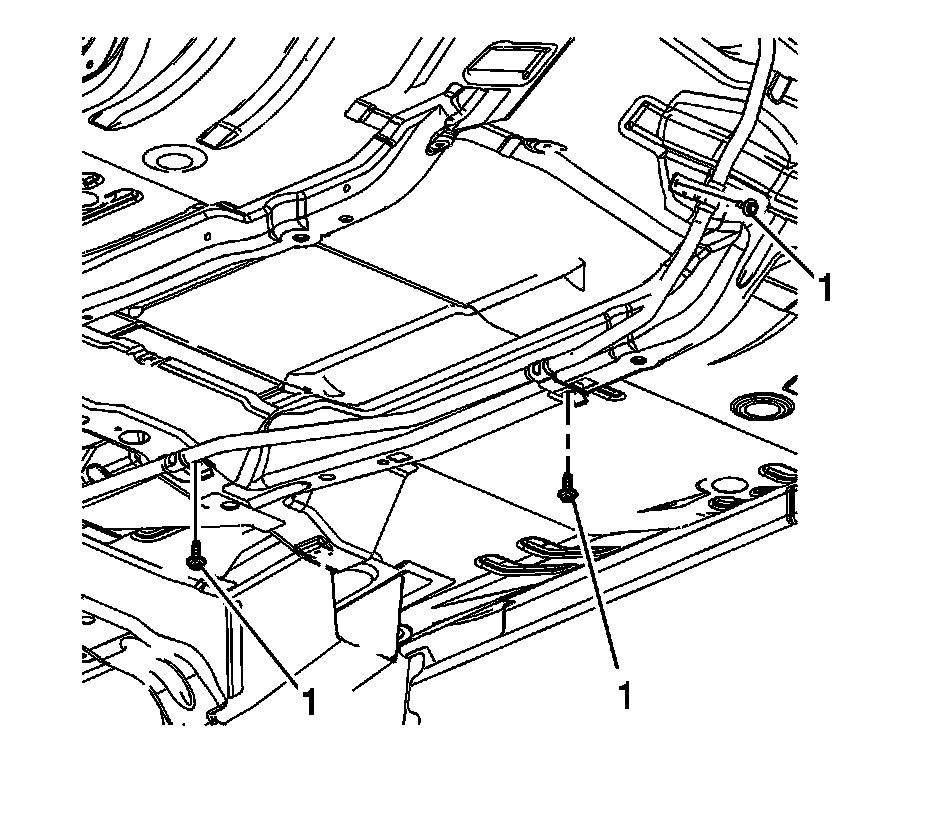 1
1
1