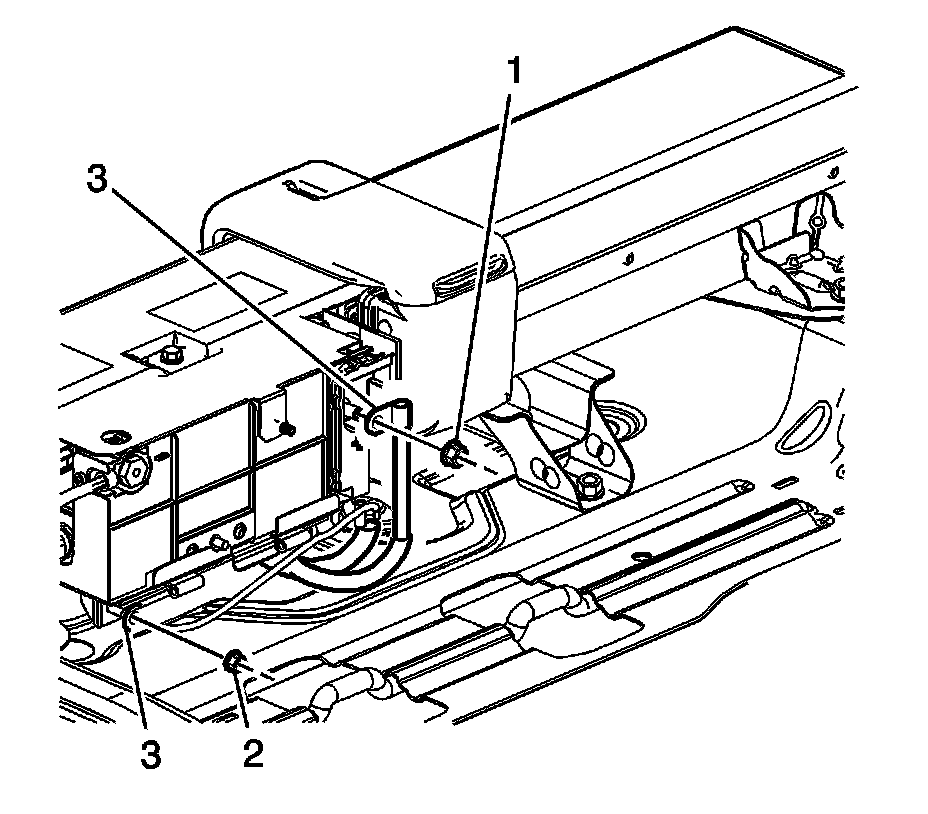 1
3
3
2