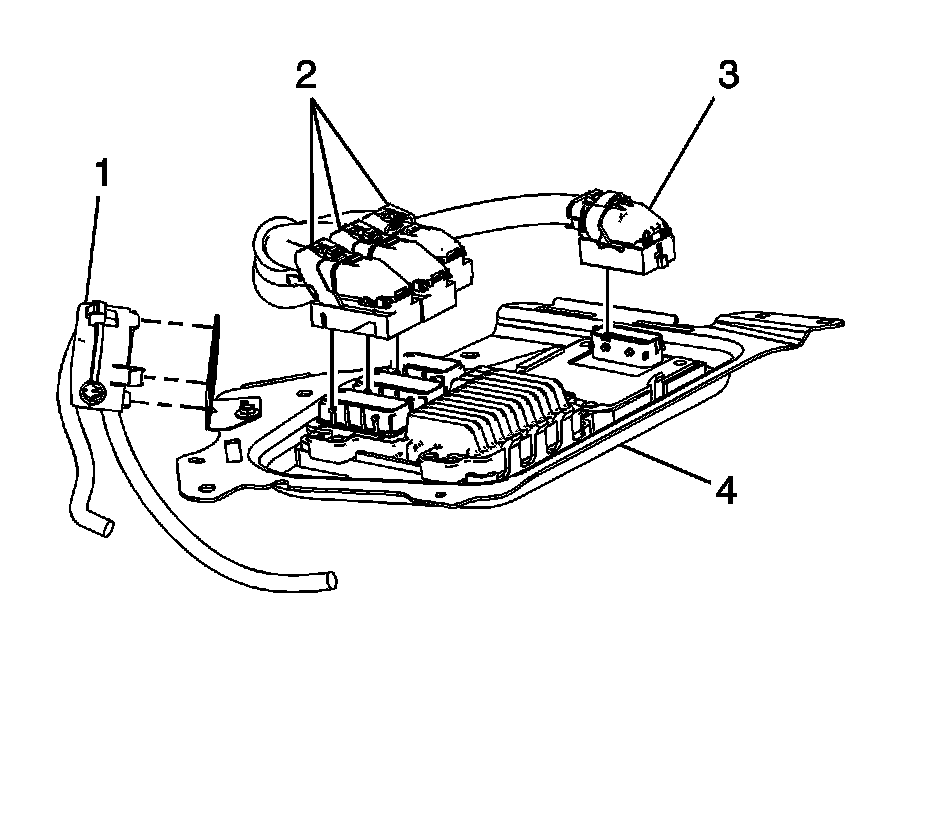 2
3
1
4