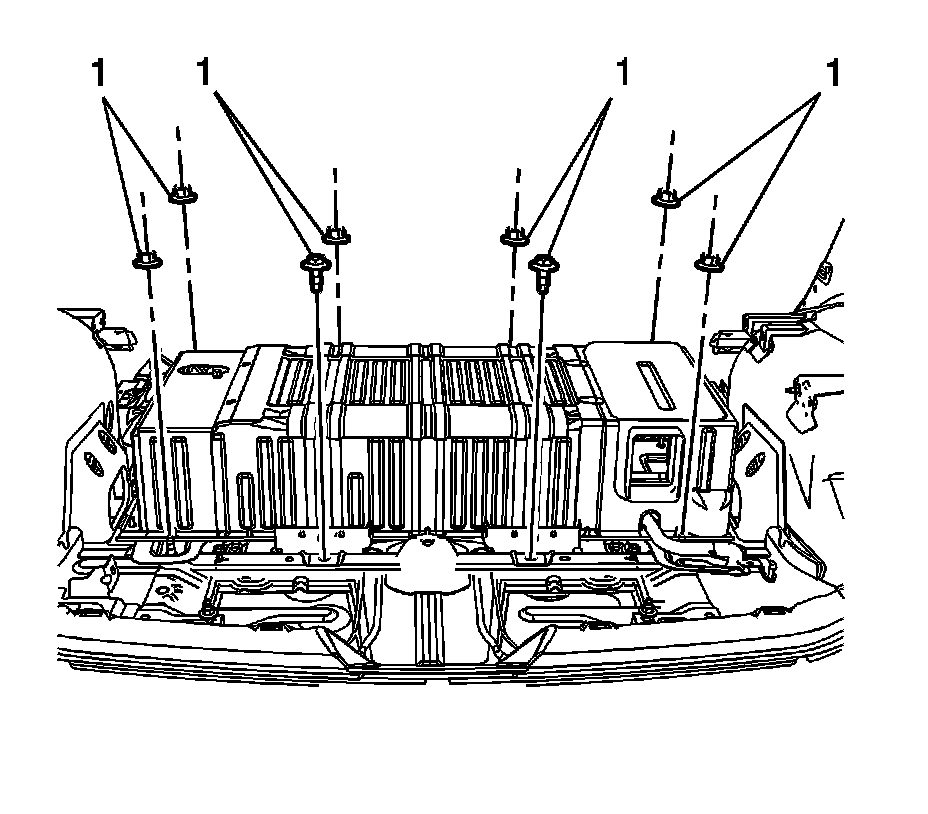 1 1 1 1