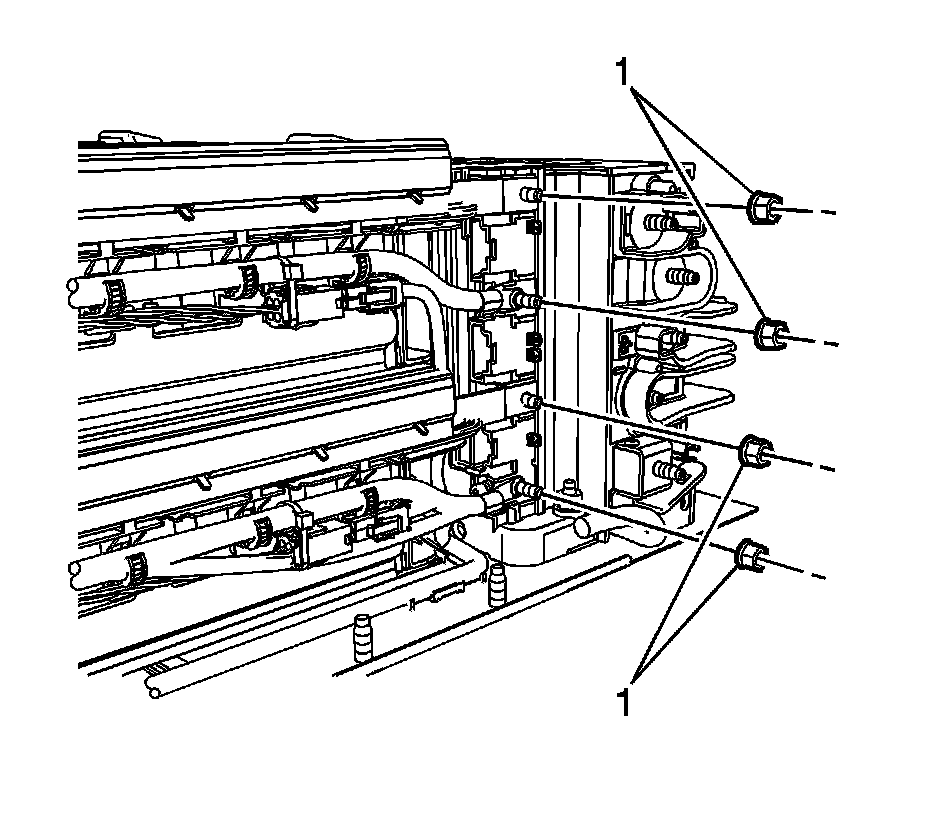 1

1