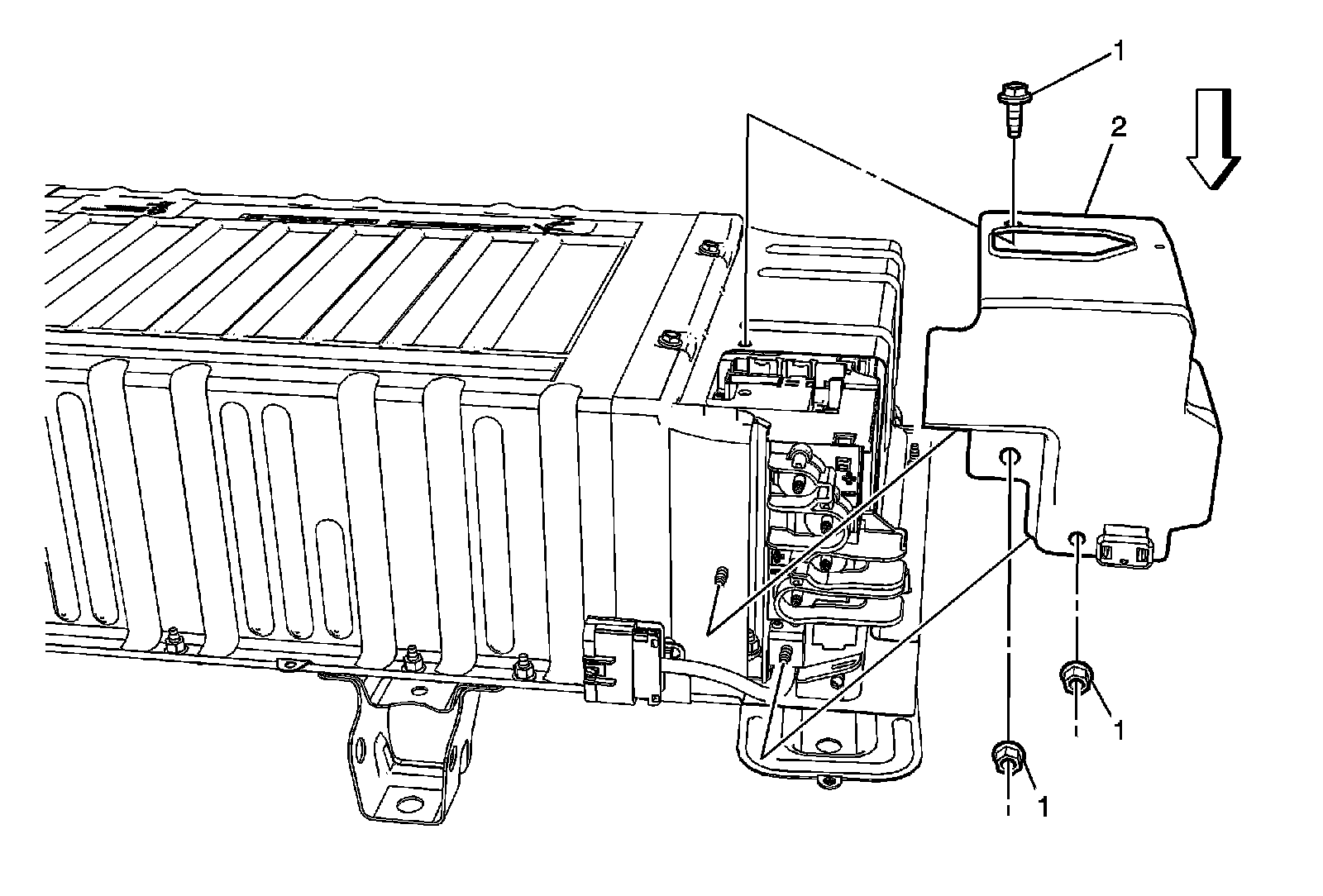 1
2
1
1