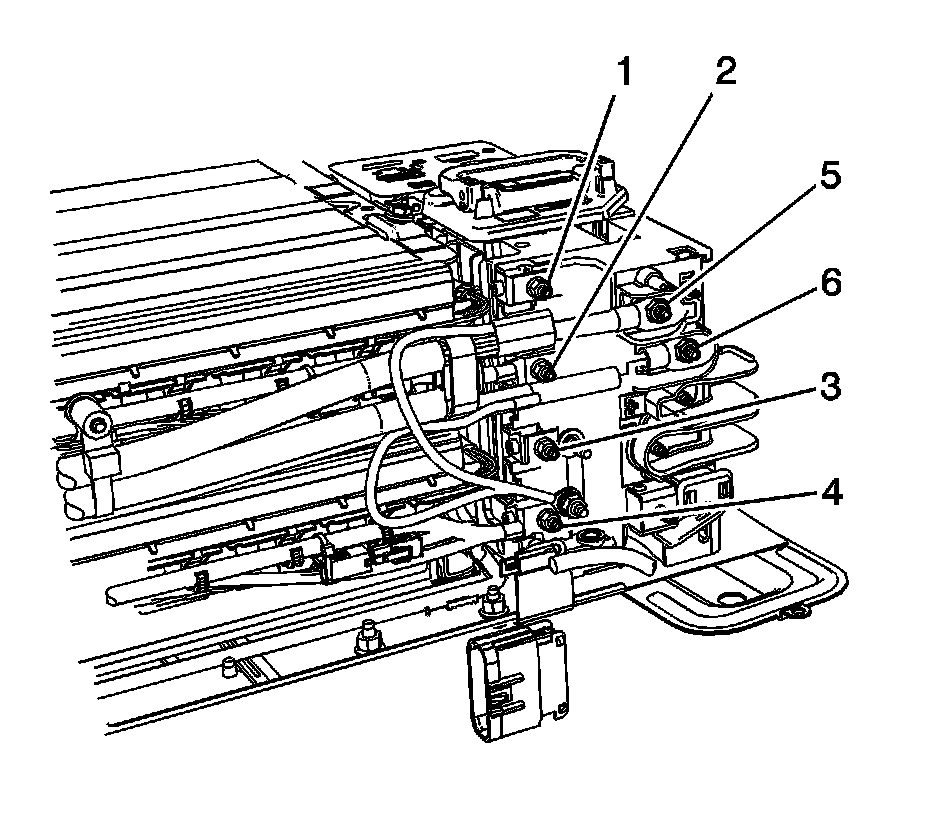 1
2
5
6
3
4