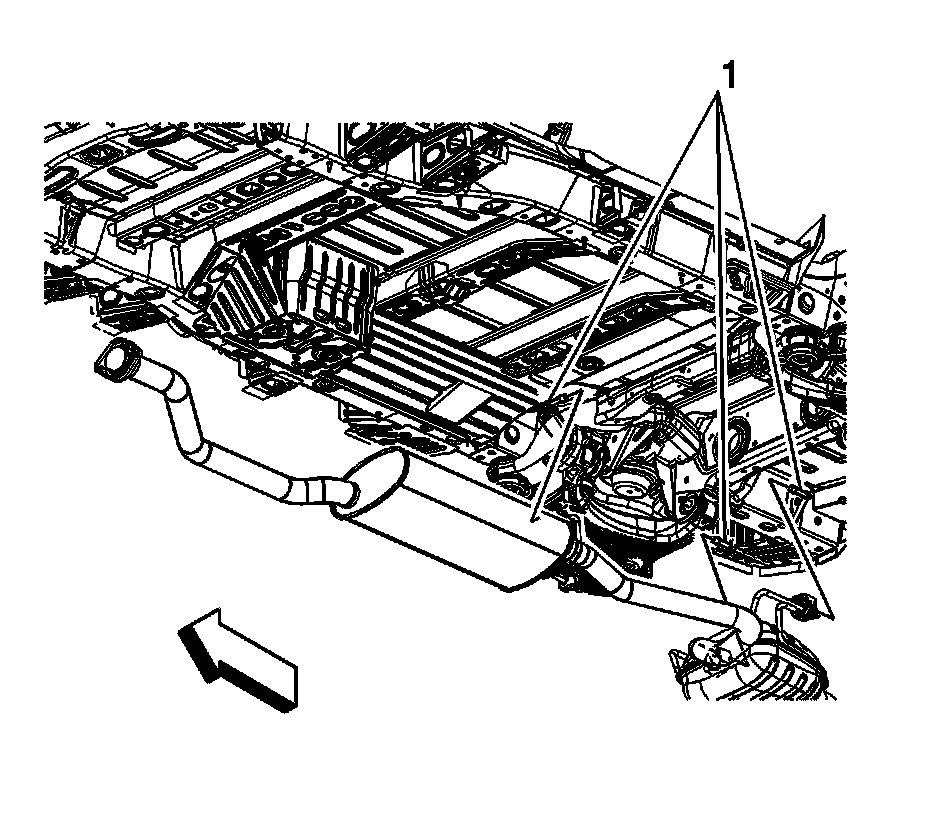 1