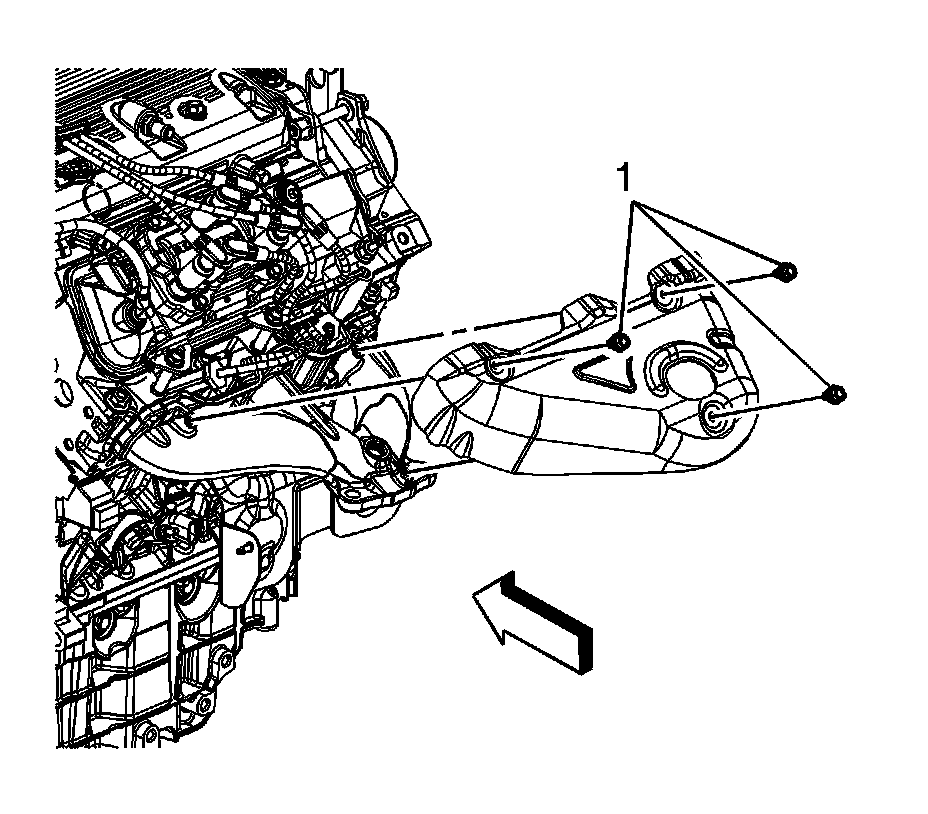 1