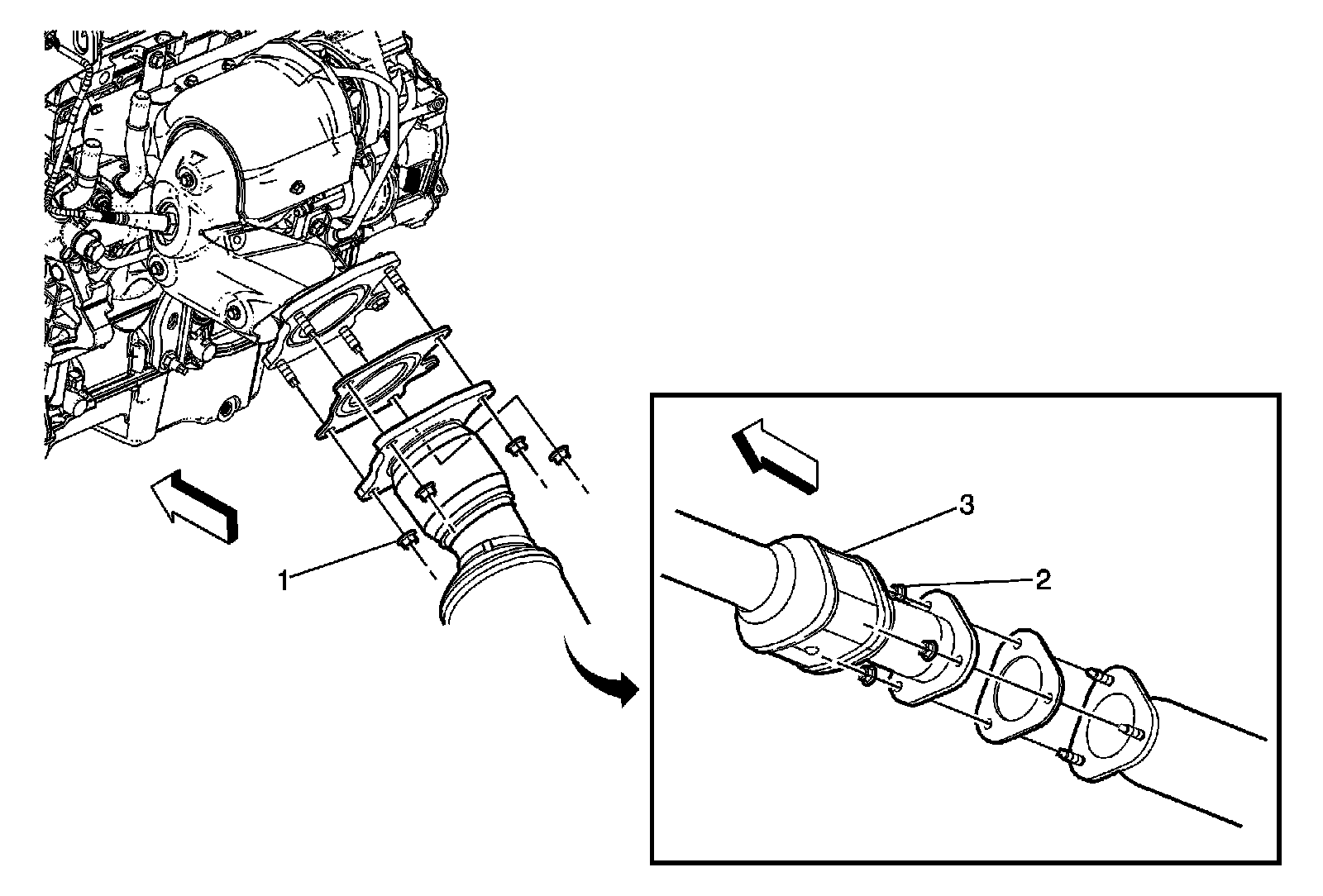 1

3

2