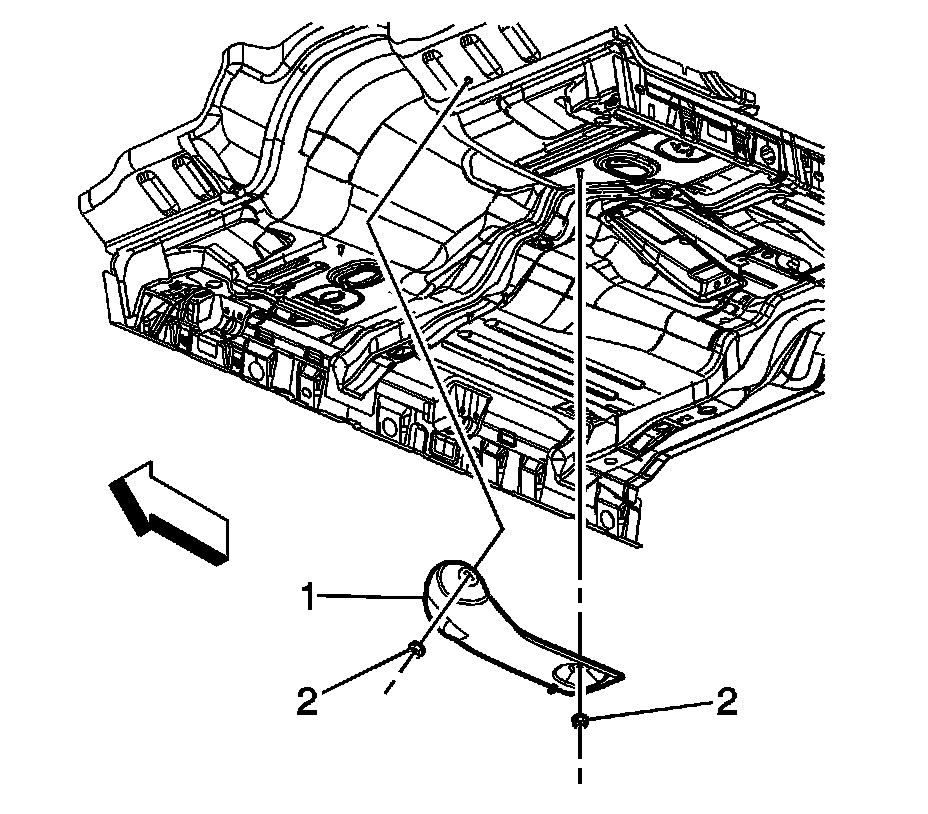 1
2
2