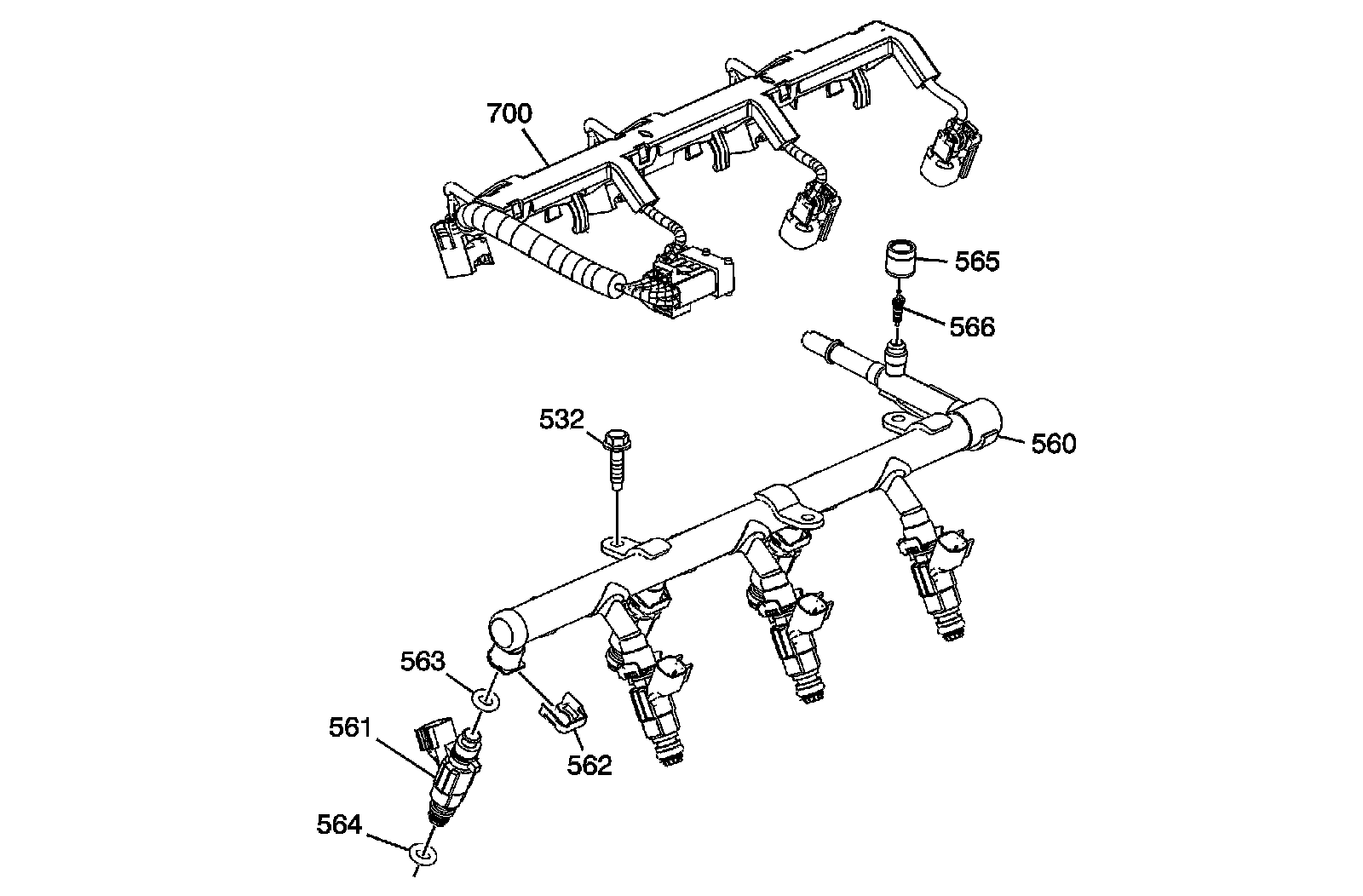 700
565
566
532
560
563
561
562
564