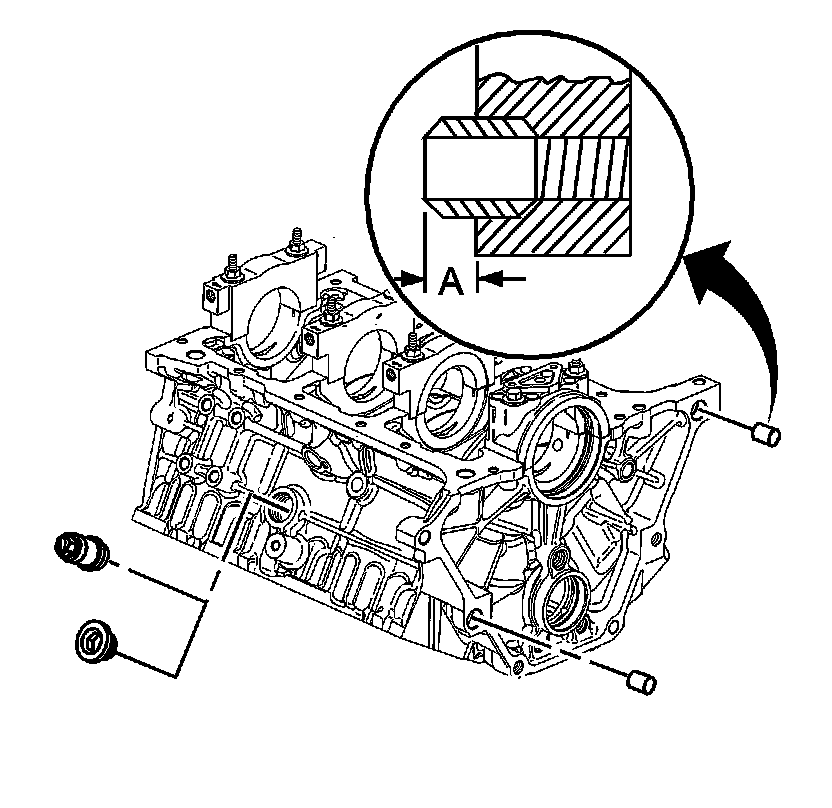 A