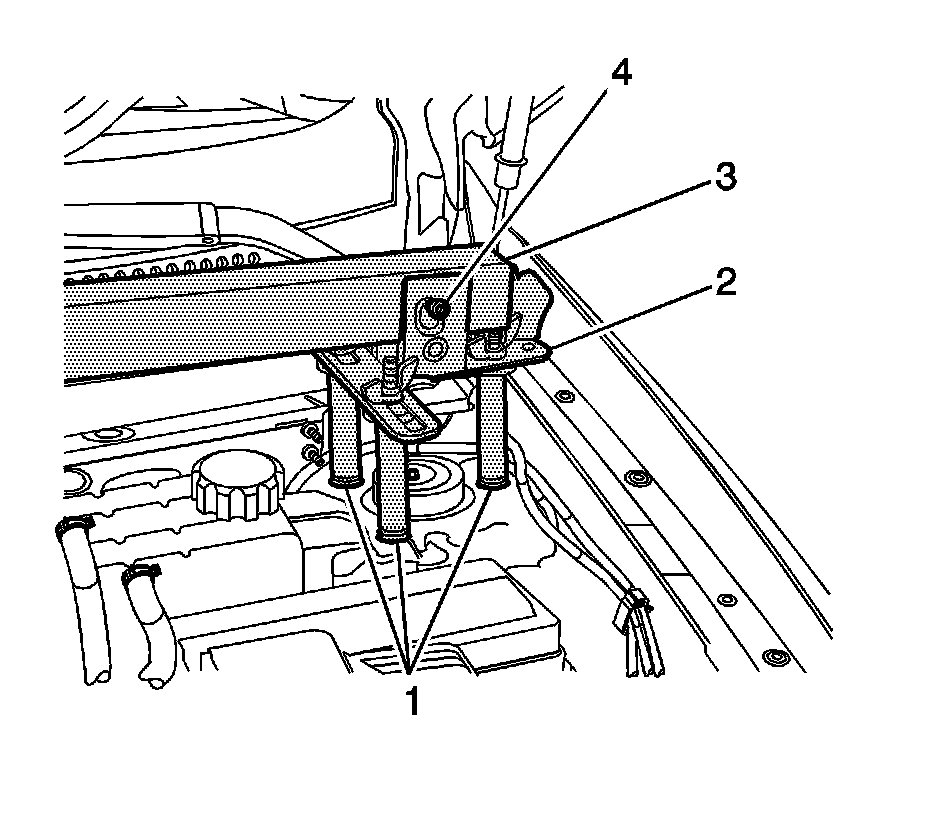 4
3
2
1