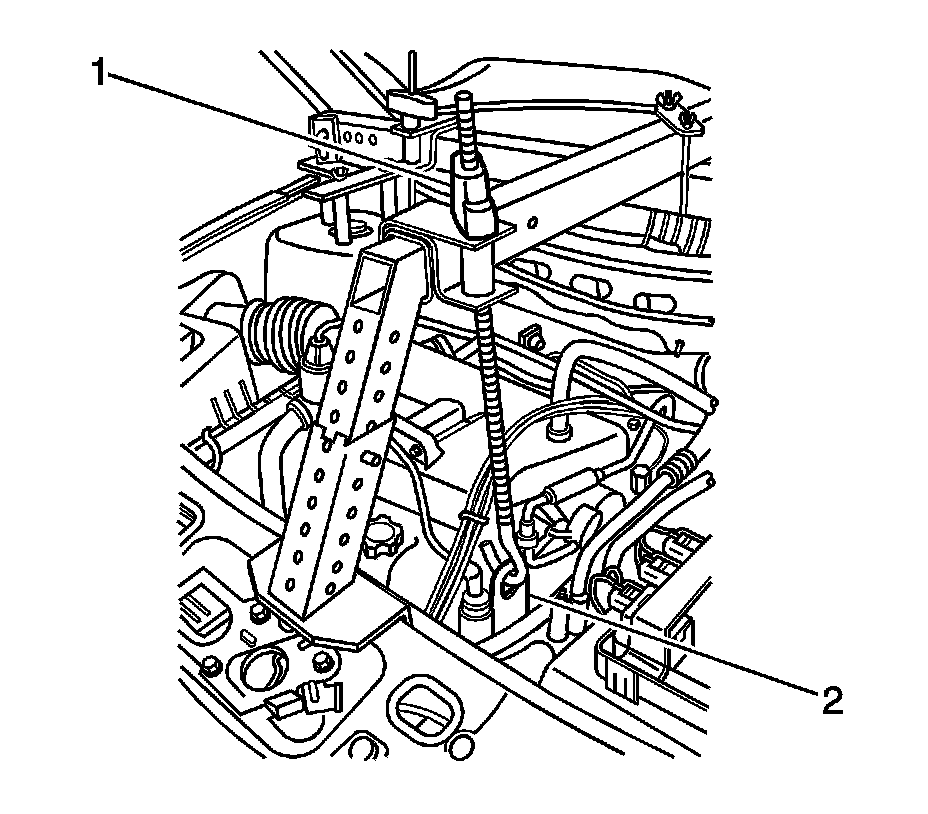 1
2