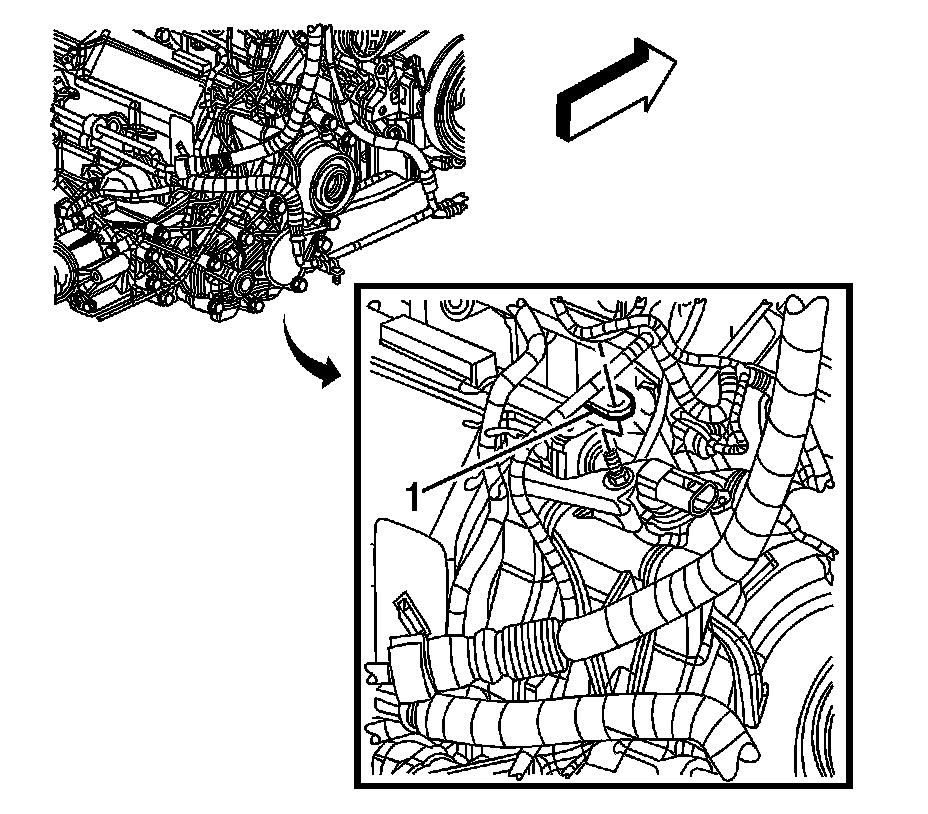 1