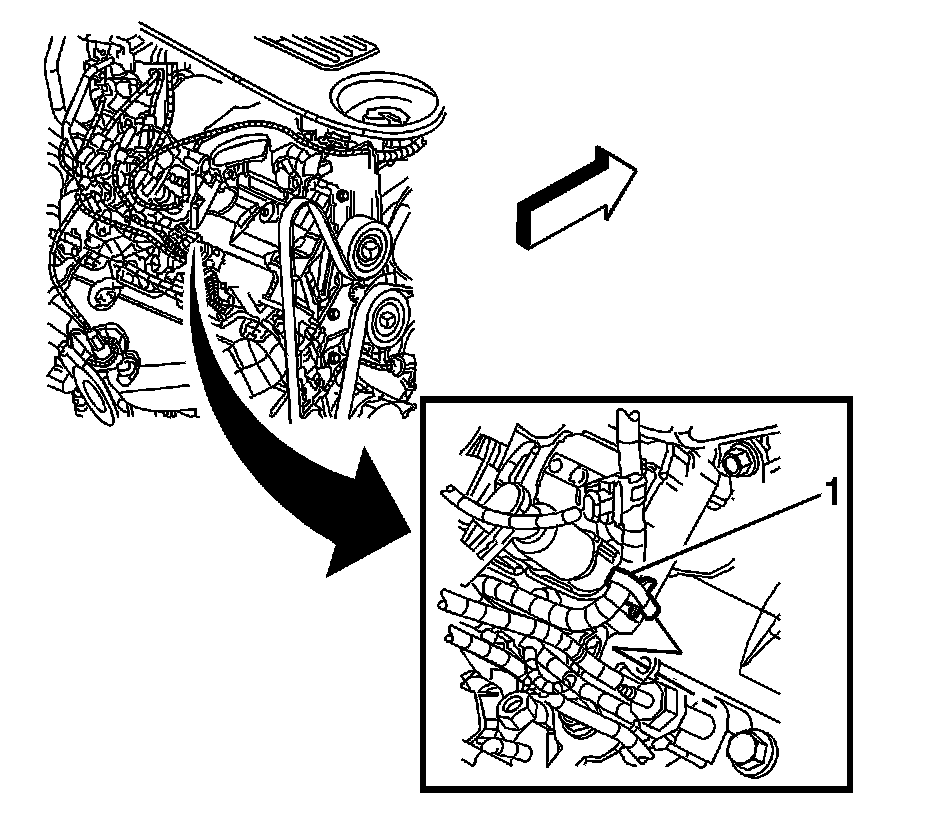 1