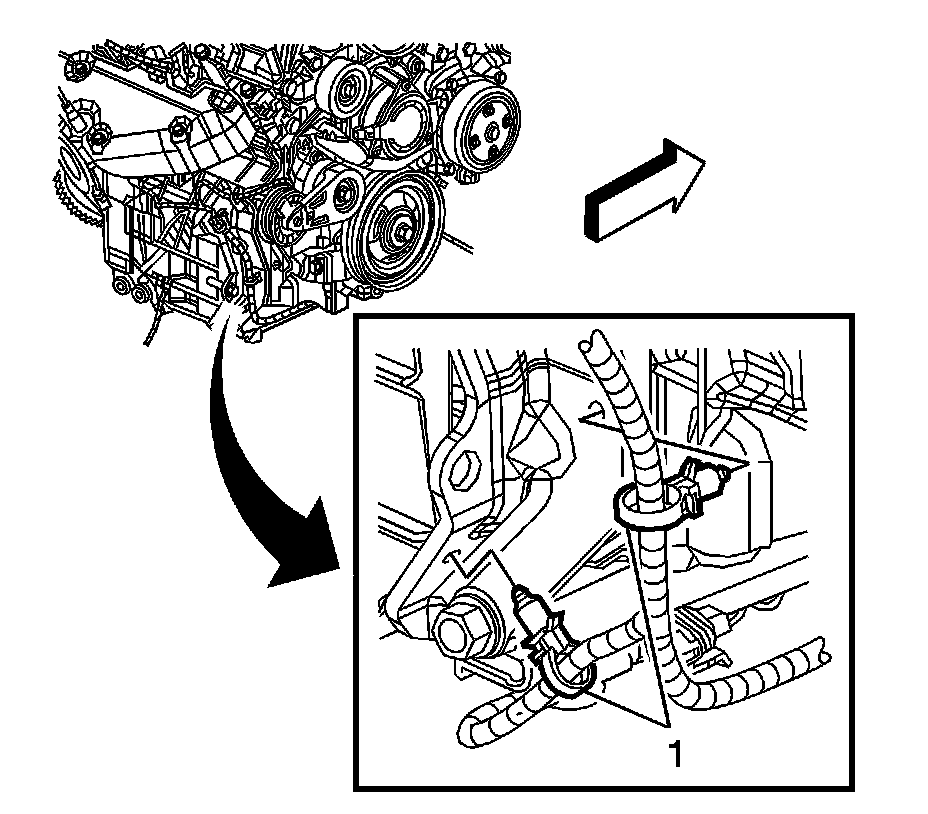 1