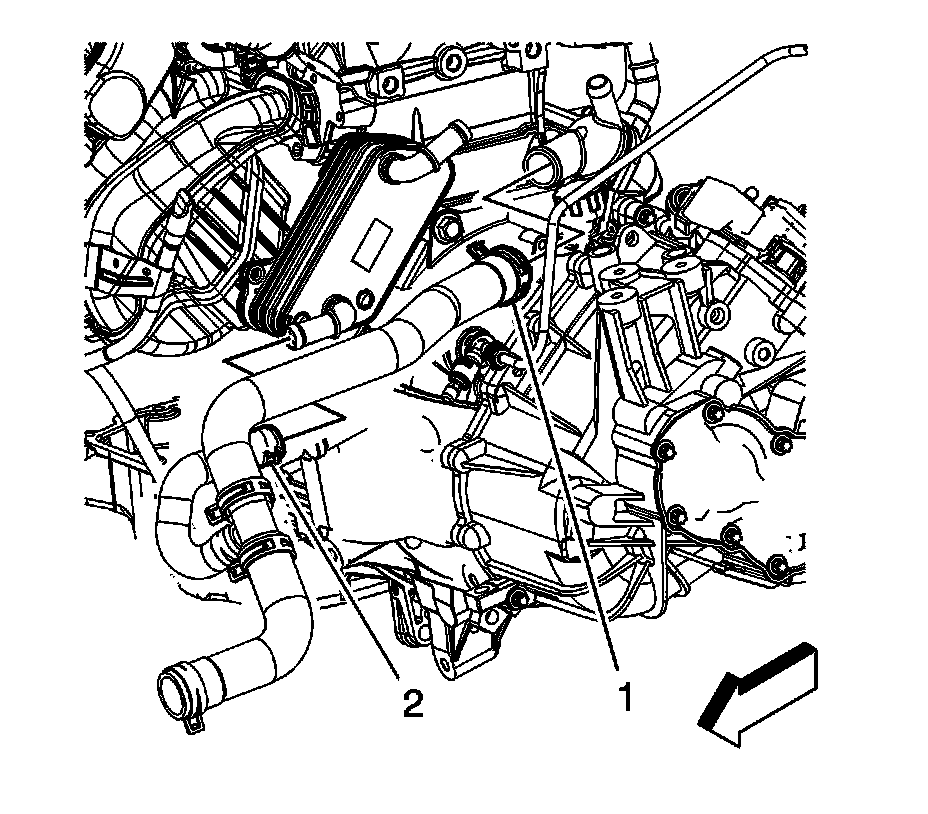 2
1