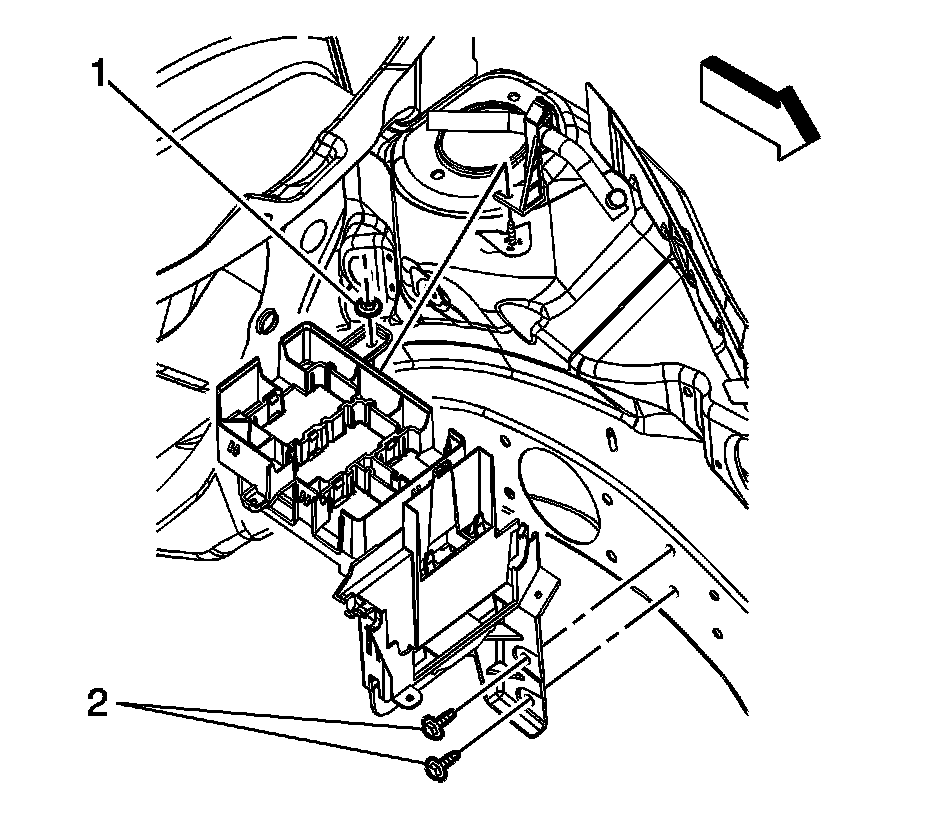 1

2