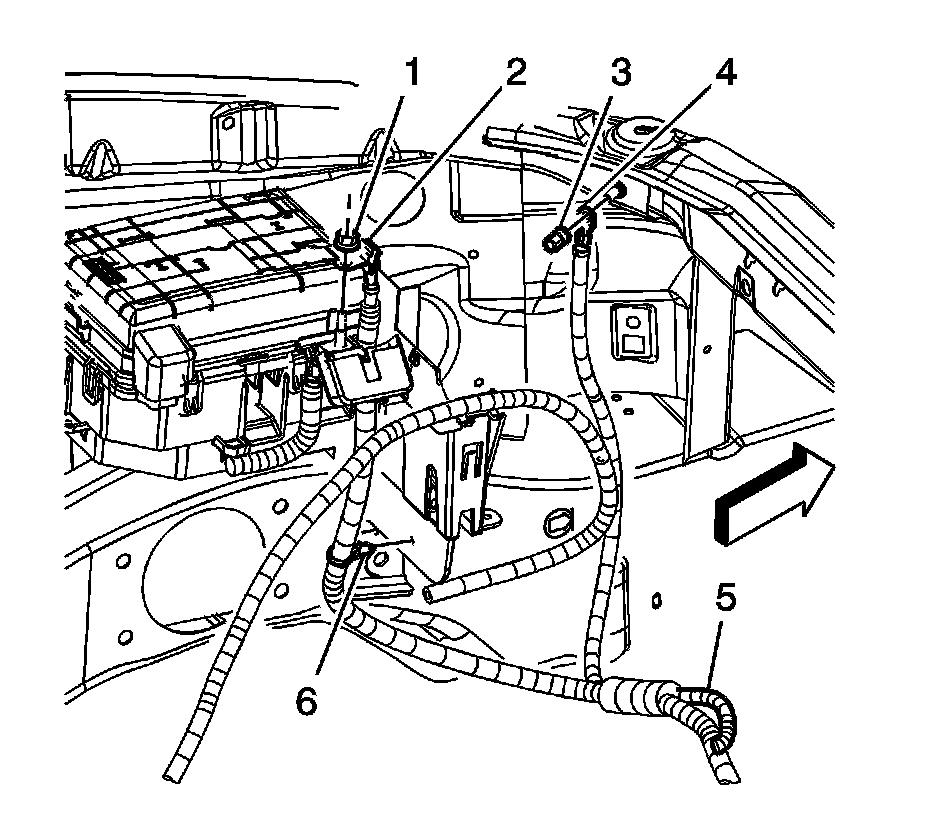 1
2
3
4
5
6