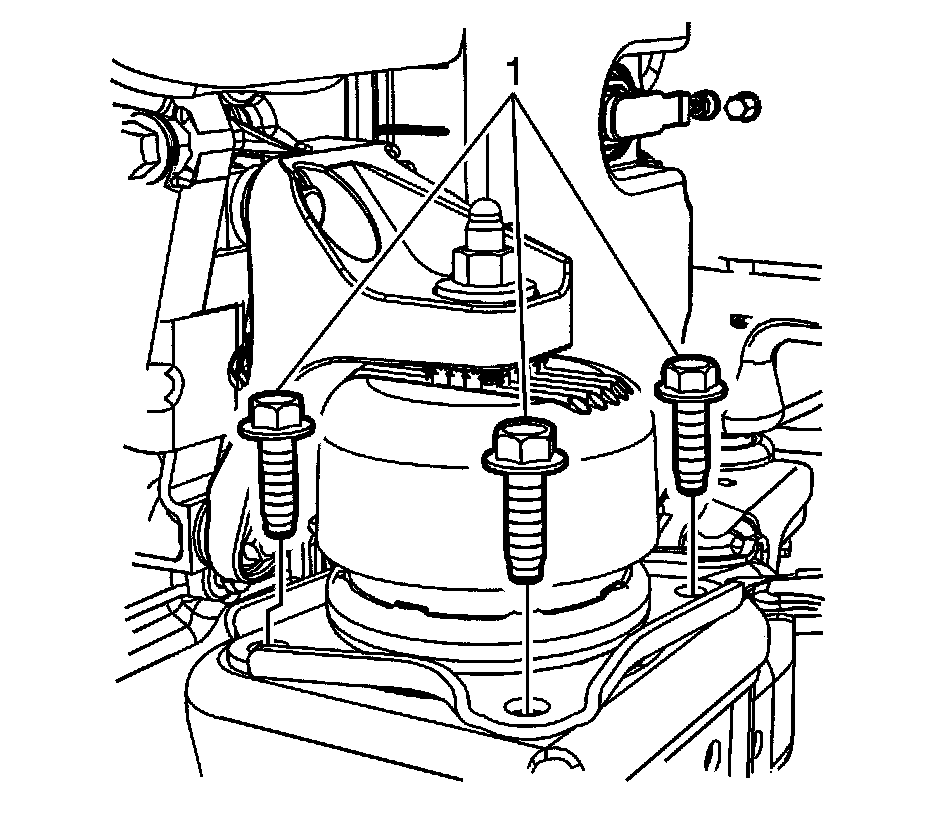 1