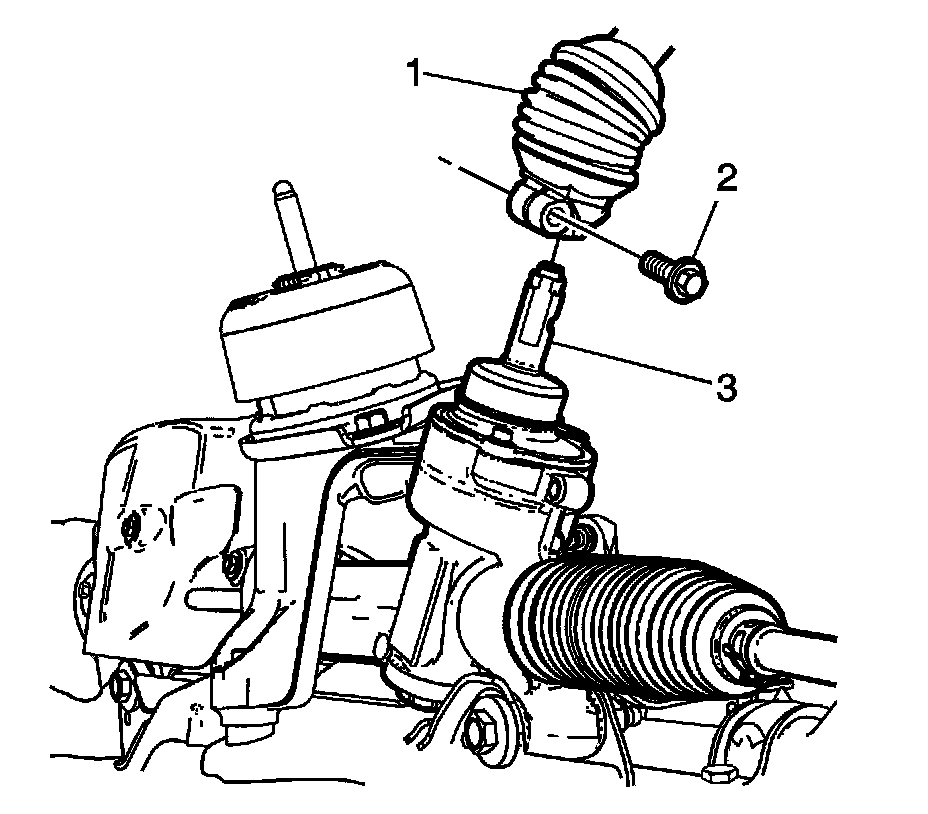 1
2
3