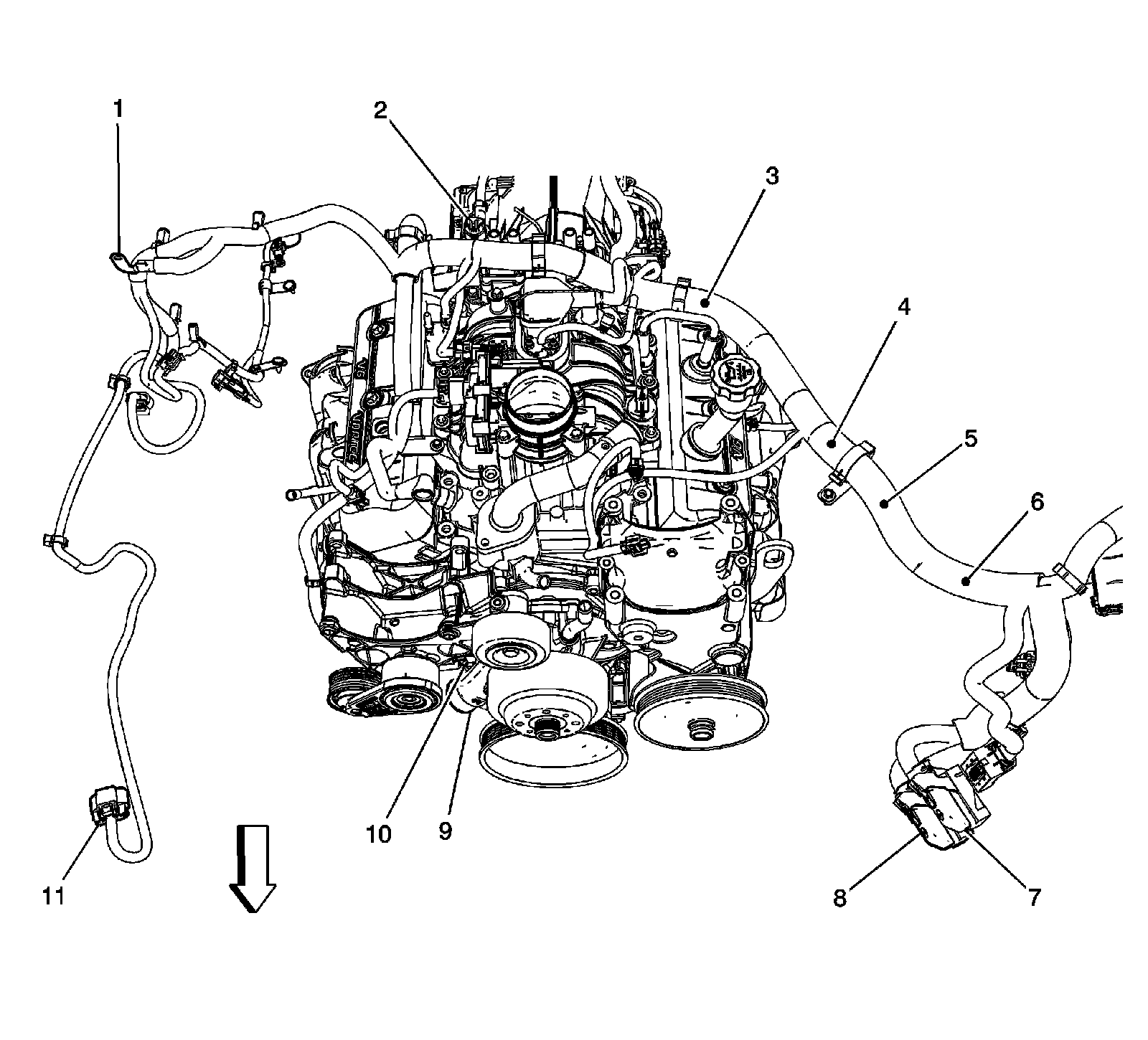 1
2
3
4
5
6
10
9
11
8
7