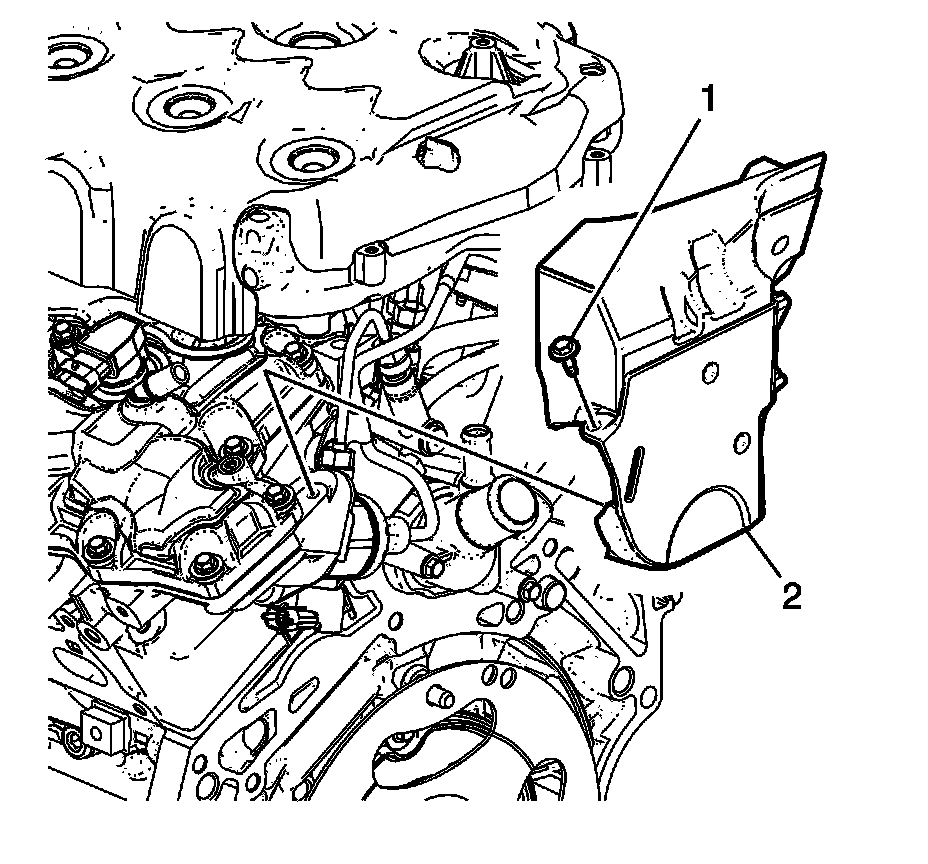 1

2