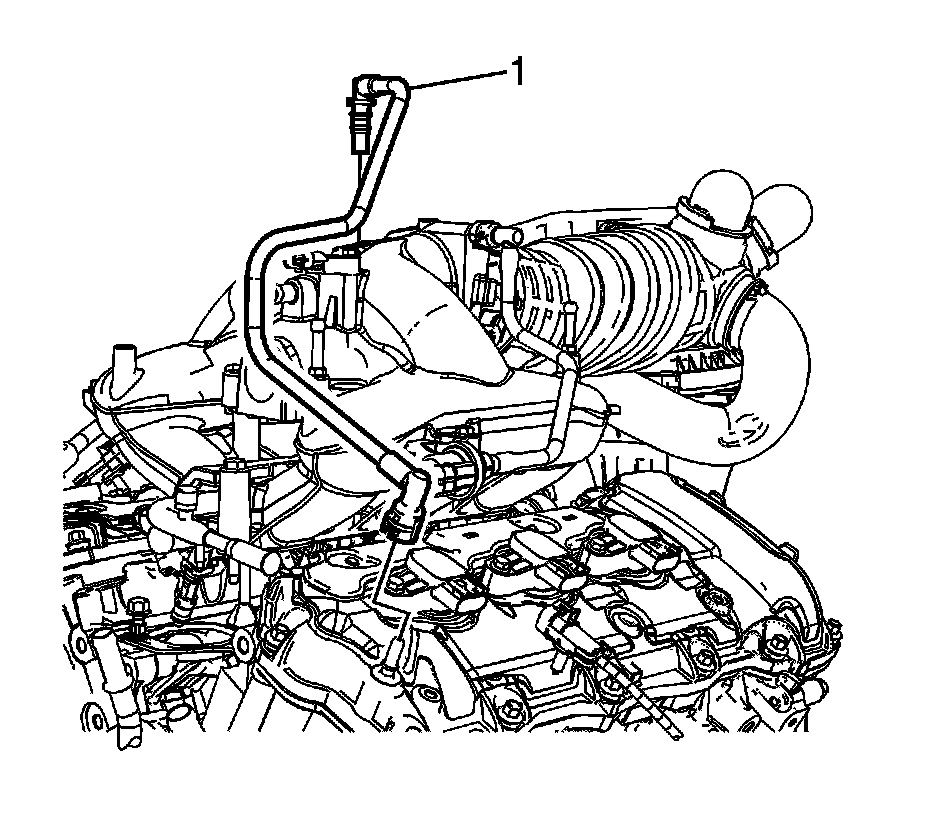 1