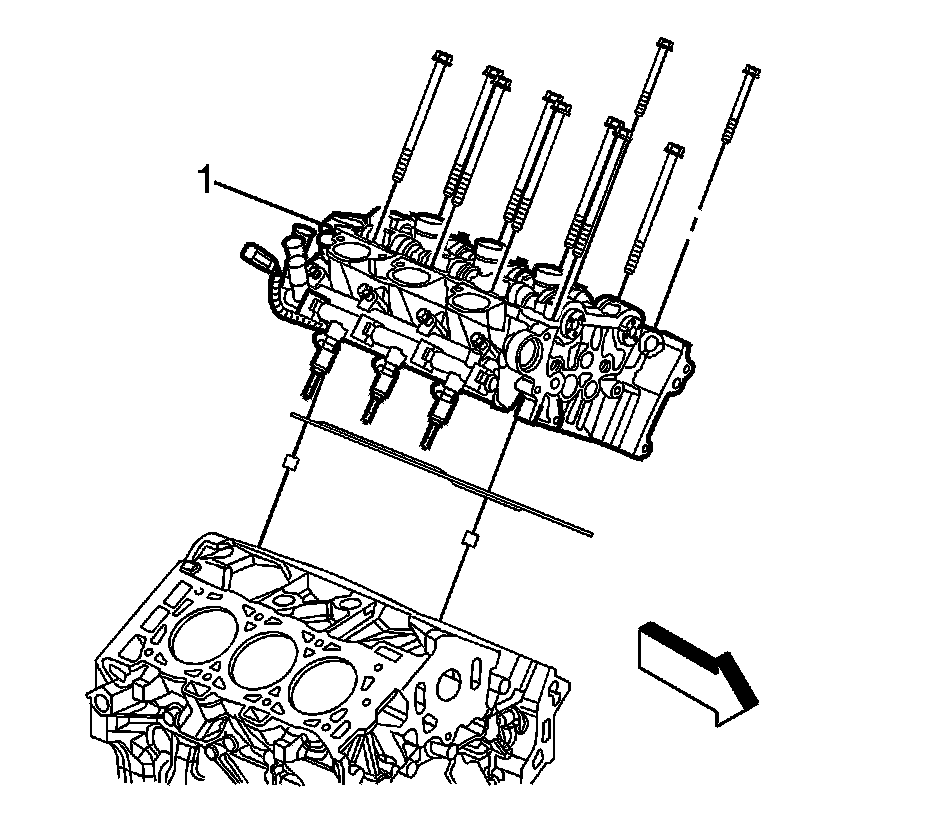 1