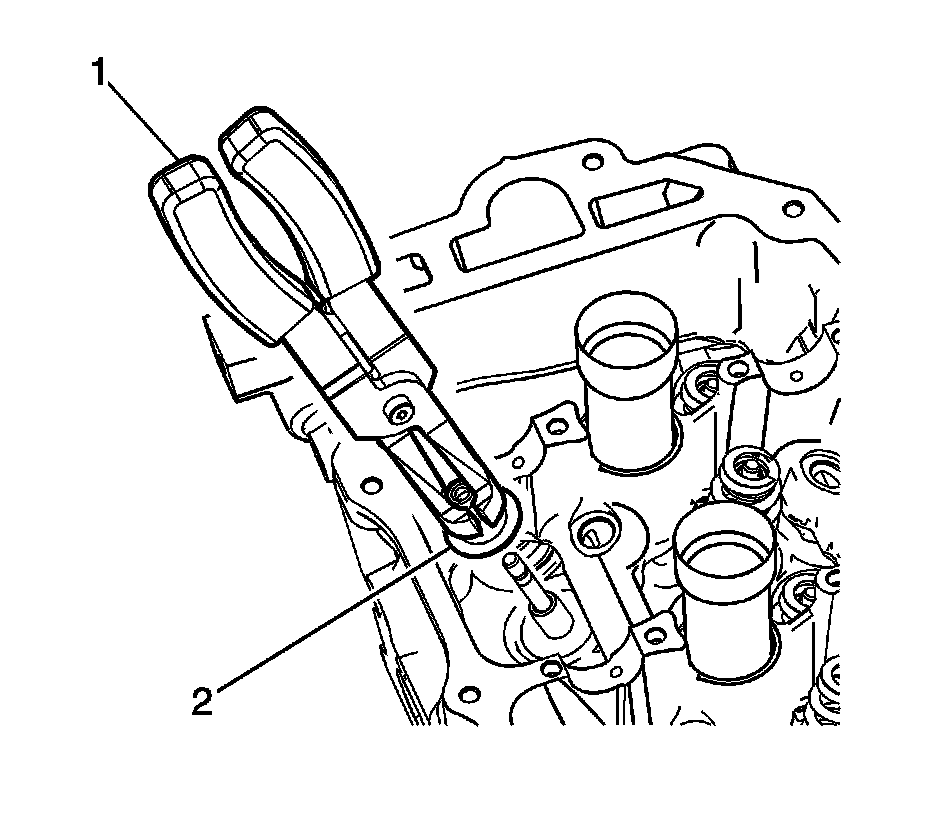 1

2