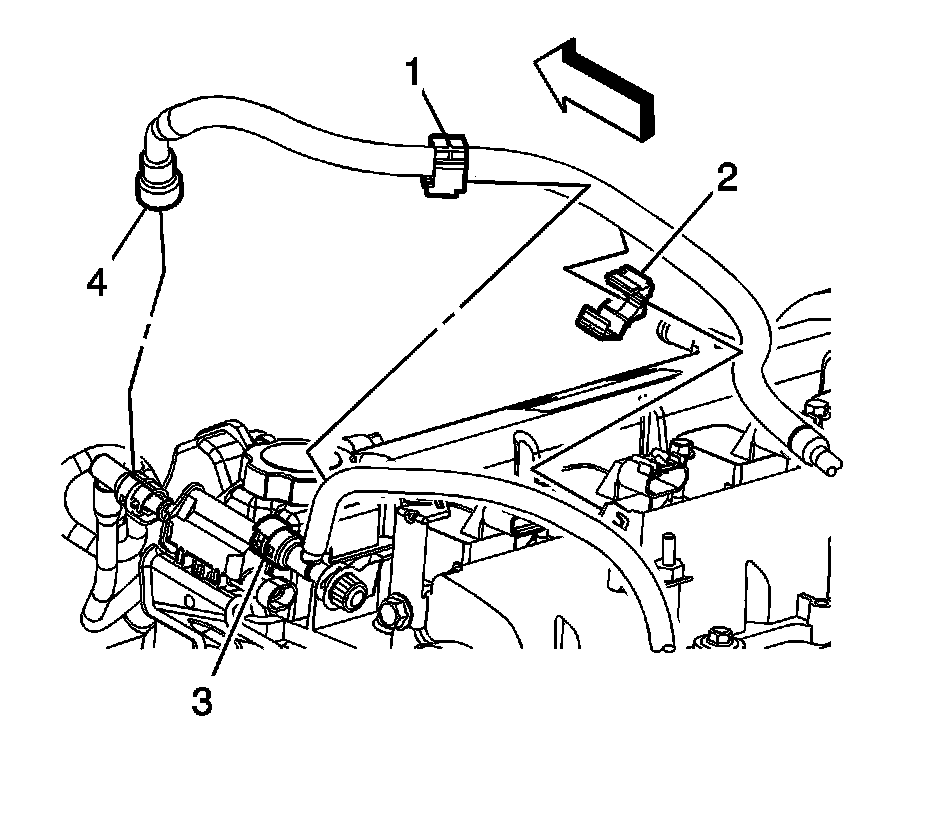 1
2
4
3