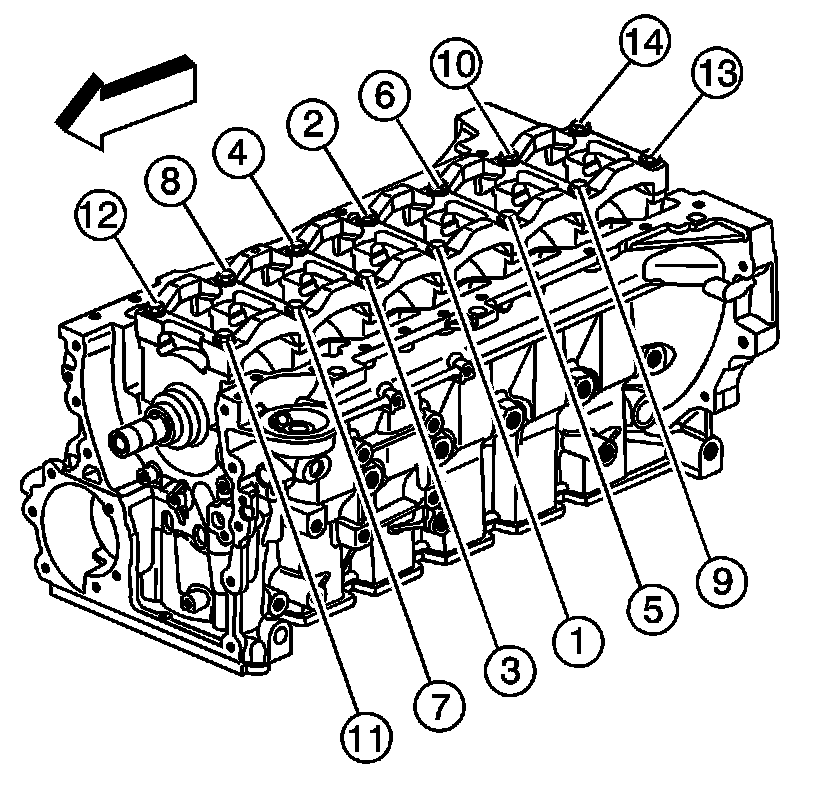 14
13
10
6
2
4
8
12
9
5
1
3
7
11