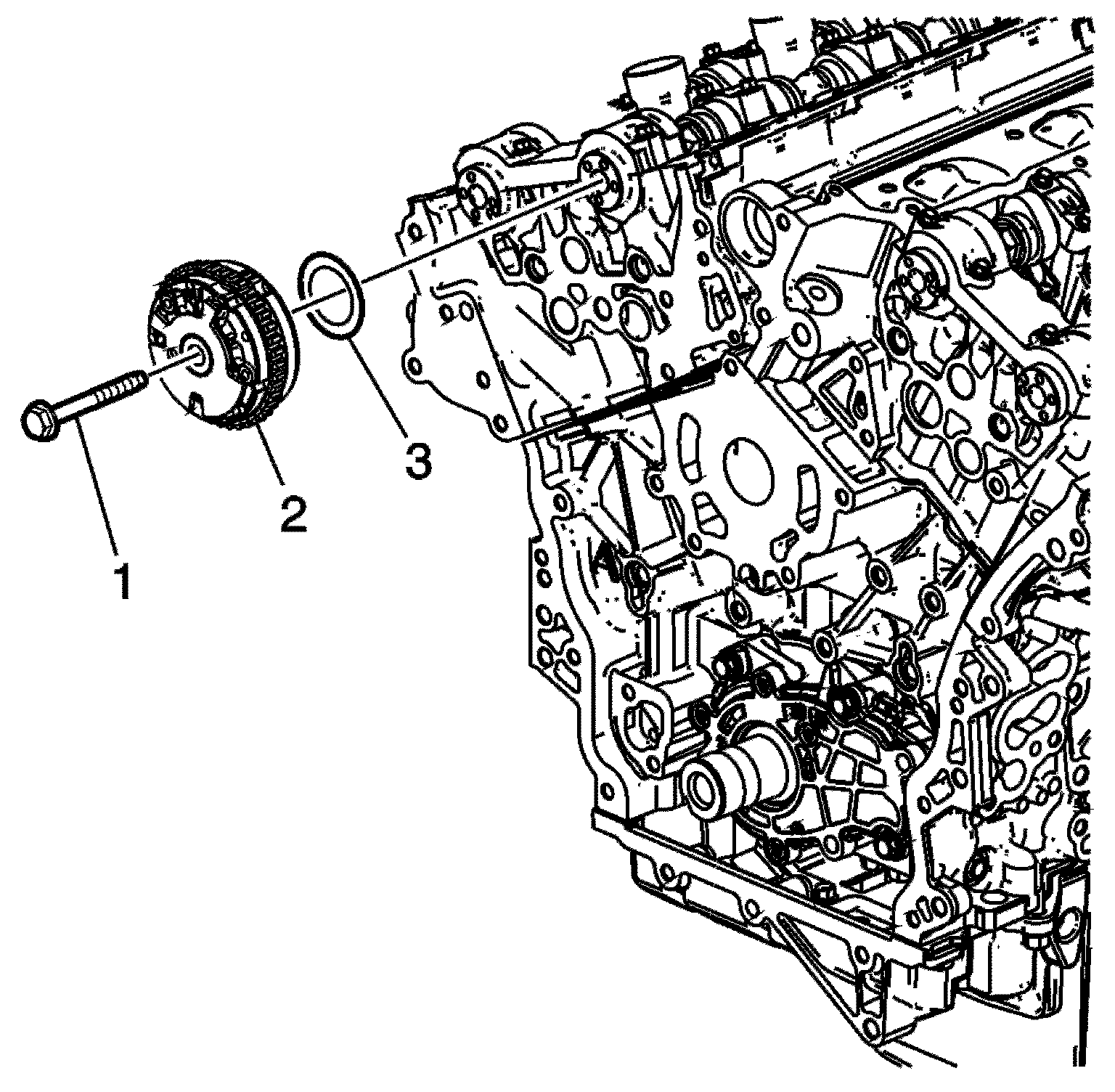 1
2
3