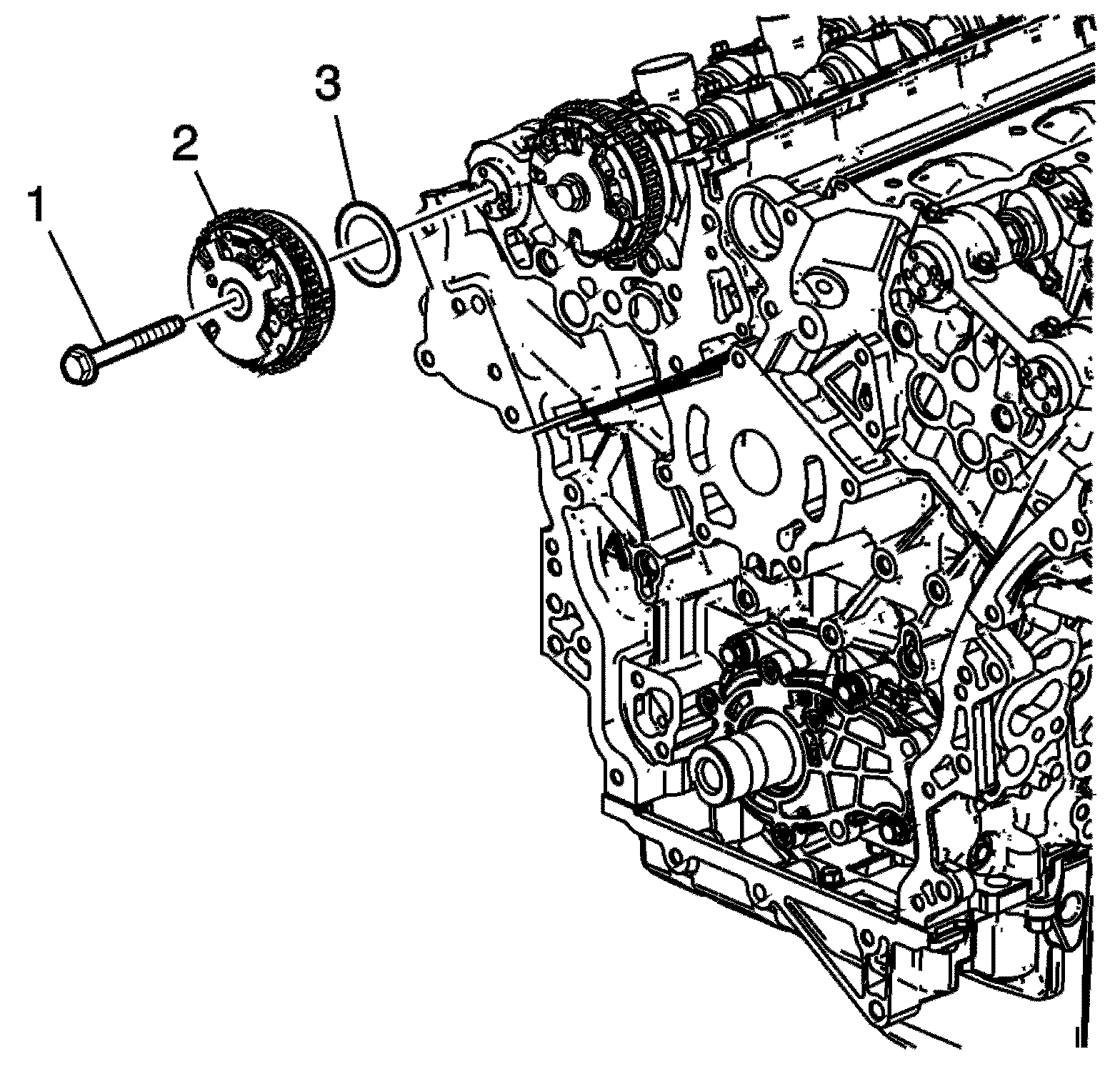 1
2
3