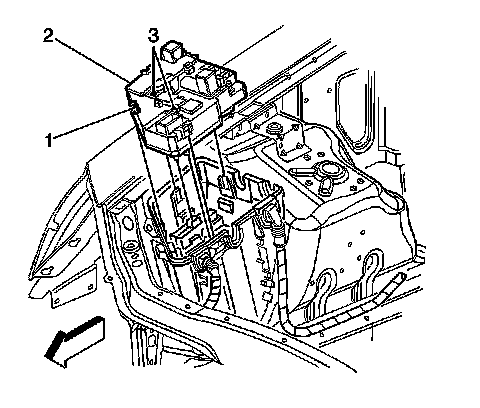 2
3
1