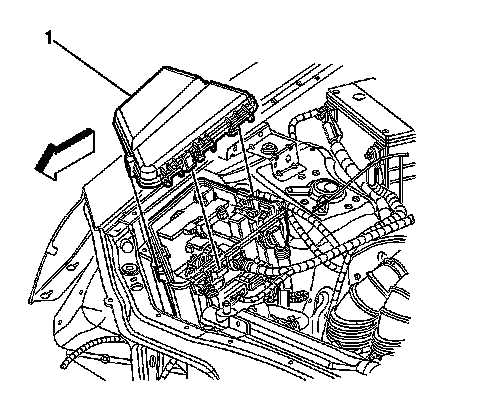 1