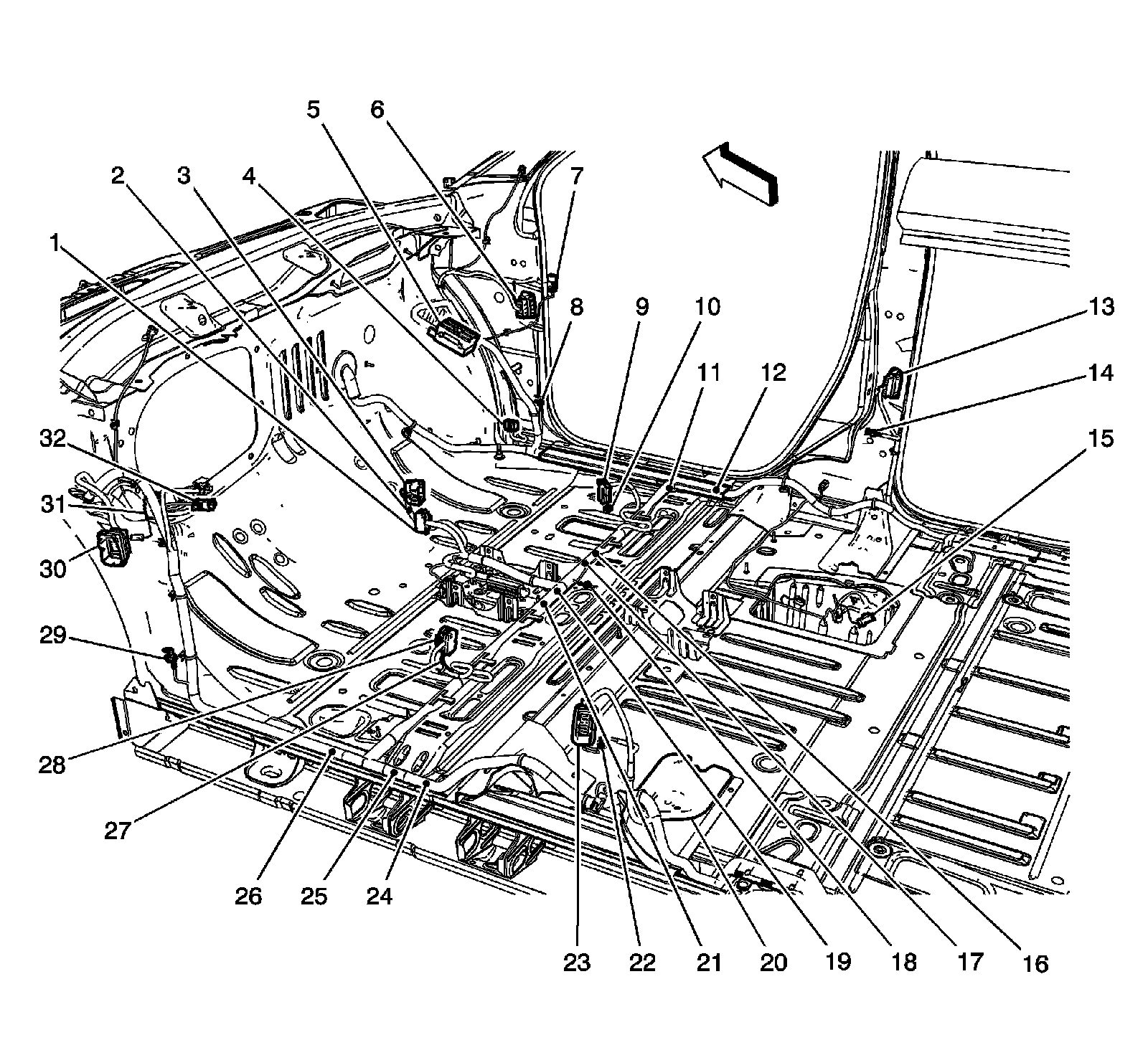 5 6 2 3 4 7 1 8 9 10 13 11 12 14 32 15 31 30 29 28 27 26 25 24 23 22 21 20 19 18 17 16