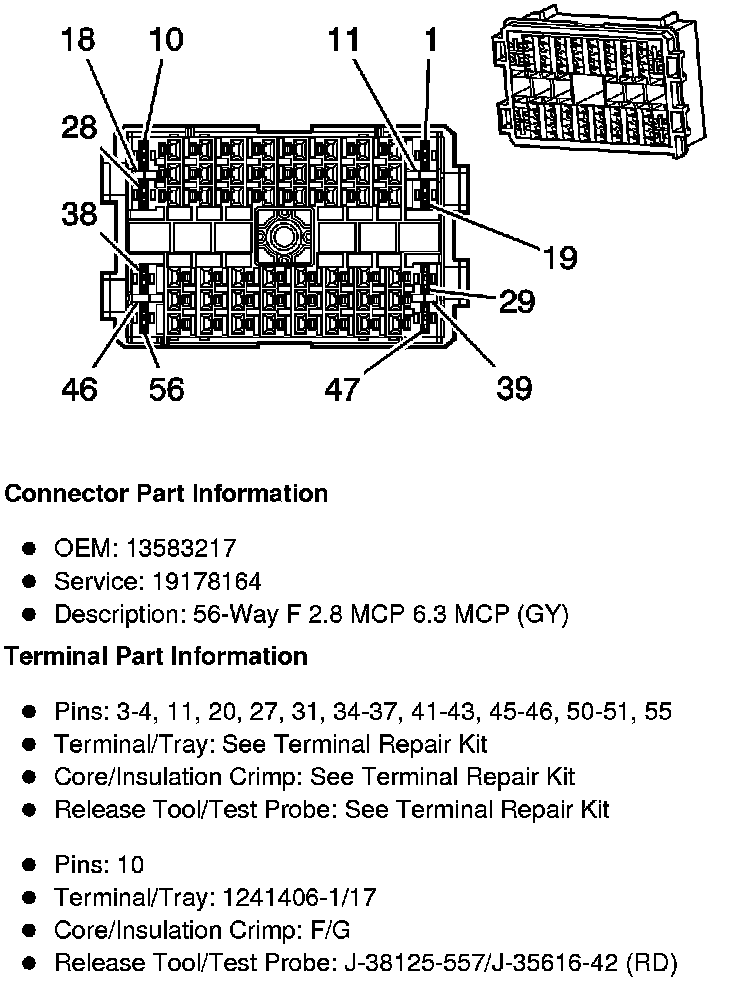 18 10 11 1

28

38

19

29

46 56 47 39

**Connector Part Information**

- OEM: 13583217
- Service: 19178164
- Description: 56-Way F 2.8 MCP 6.3 MCP (GY)

**Terminal Part Information**

- Pins: 3-4, 11, 20, 27, 31, 34-37, 41-43, 45-46, 50-51, 55
- Terminal/Tray: See Terminal Repair Kit
- Core/Insulation Crimp: See Terminal Repair Kit
- Release Tool/Test Probe: See Terminal Repair Kit

- Pins: 10
- Terminal/Tray: 1241406-1/17
- Core/Insulation Crimp: F/G
- Release Tool/Test Probe: J-38125-557/J-35616-42 (RD)