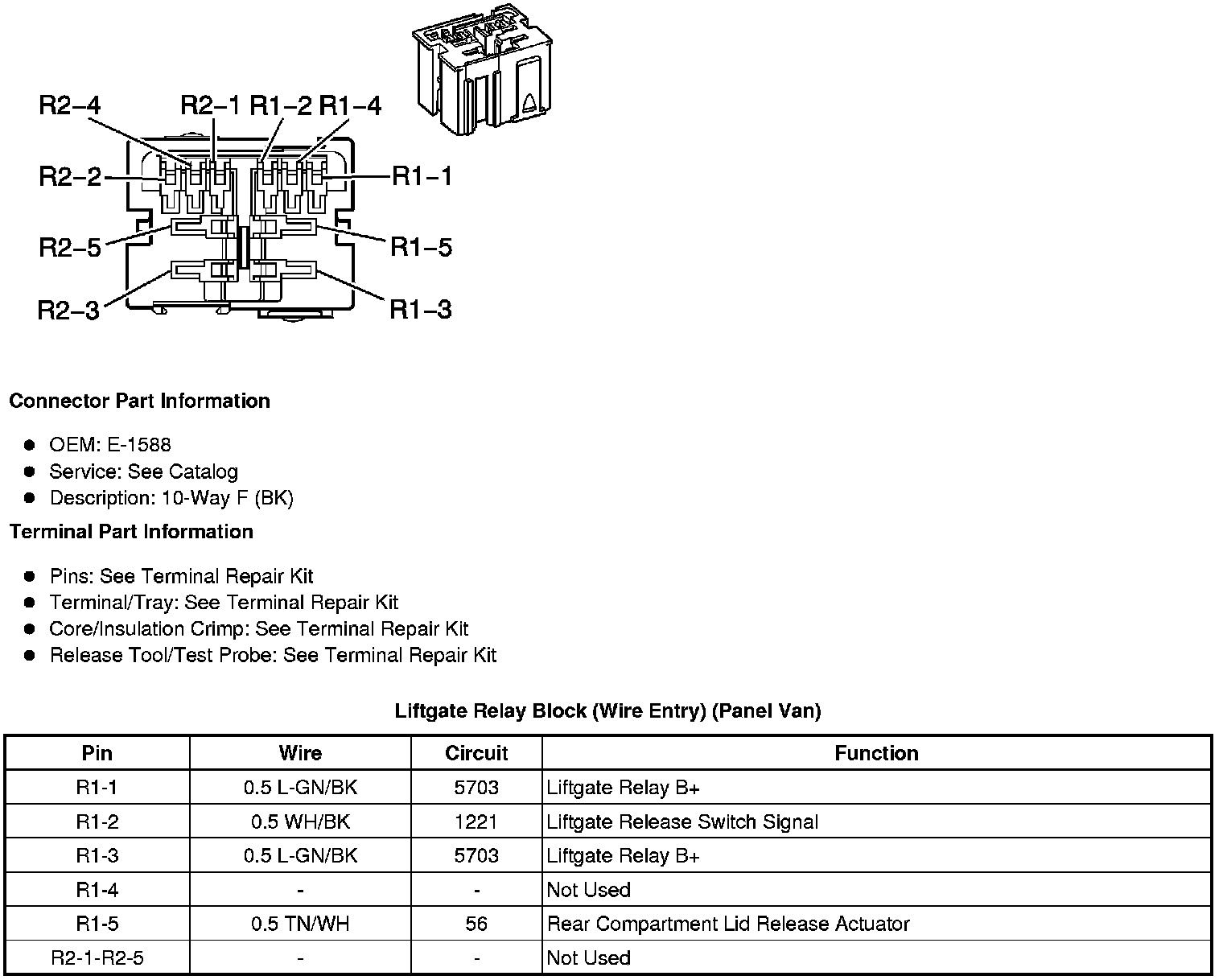 R2–4
R2–1 R1–2 R1–4
R2–2
R1–1
R2–5
R1–5
R2–3
R1–3

**Connector Part Information**

- OEM: E-1588
- Service: See Catalog
- Description: 10-Way F (BK)

**Terminal Part Information**

- Pins: See Terminal Repair Kit
- Terminal/Tray: See Terminal Repair Kit
- Core/Insulation Crimp: See Terminal Repair Kit
- Release Tool/Test Probe: See Terminal Repair Kit

**Liftgate Relay Block (Wire Entry) (Panel Van)**

| Pin | Wire | Circuit | Function |
|---|---|---|---|
| R1-1 | 0.5 L-GN/BK | 5703 | Liftgate Relay B+ |
| R1-2 | 0.5 WH/BK | 1221 | Liftgate Release Switch Signal |
| R1-3 | 0.5 L-GN/BK | 5703 | Liftgate Relay B+ |
| R1-4 | - | - | Not Used |
| R1-5 | 0.5 TN/WH | 56 | Rear Compartment Lid Release Actuator |
| R2-1-R2-5 | - | - | Not Used |