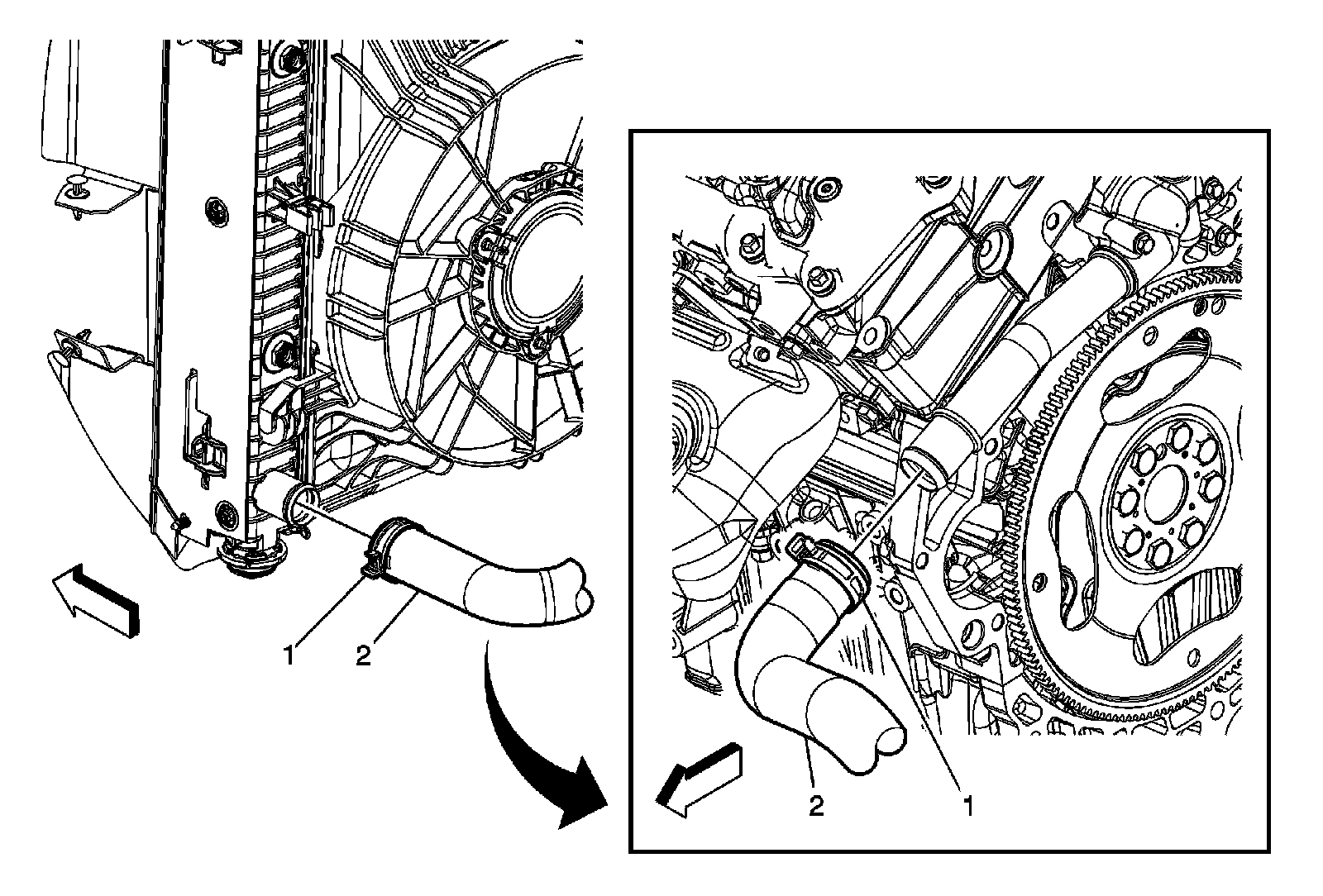 1
2
2
1